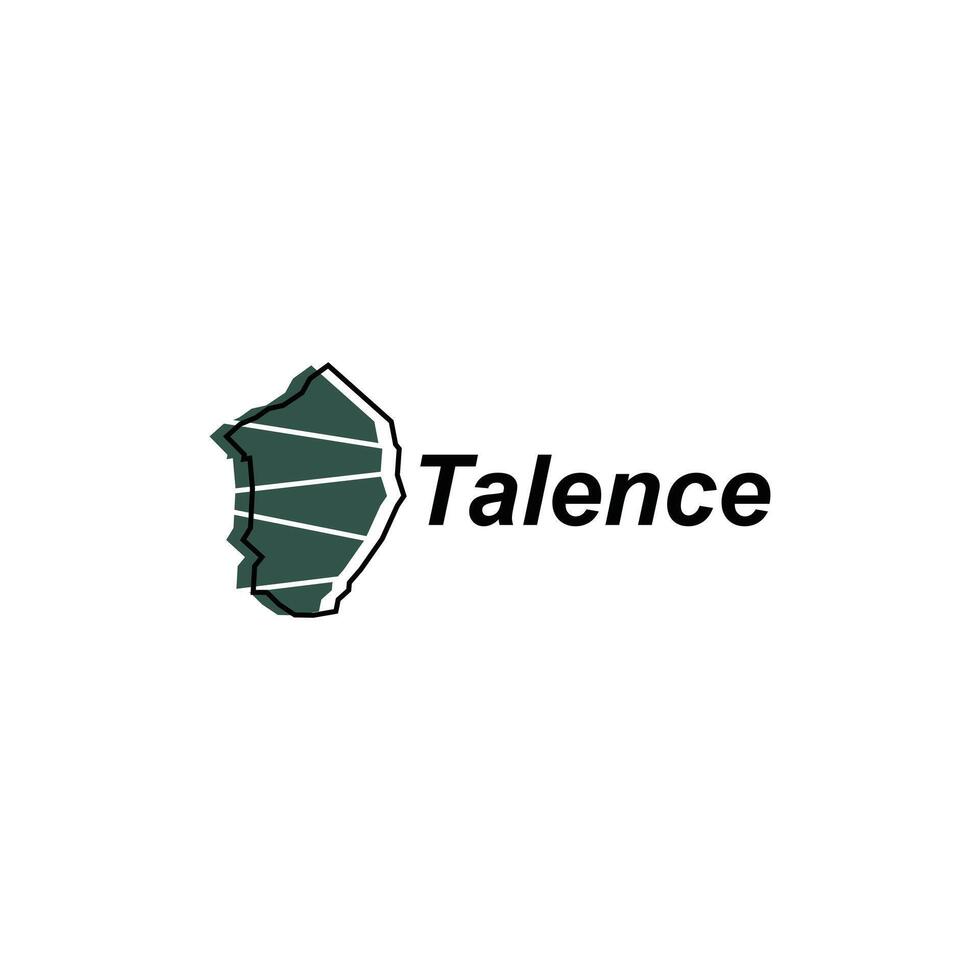 Talence