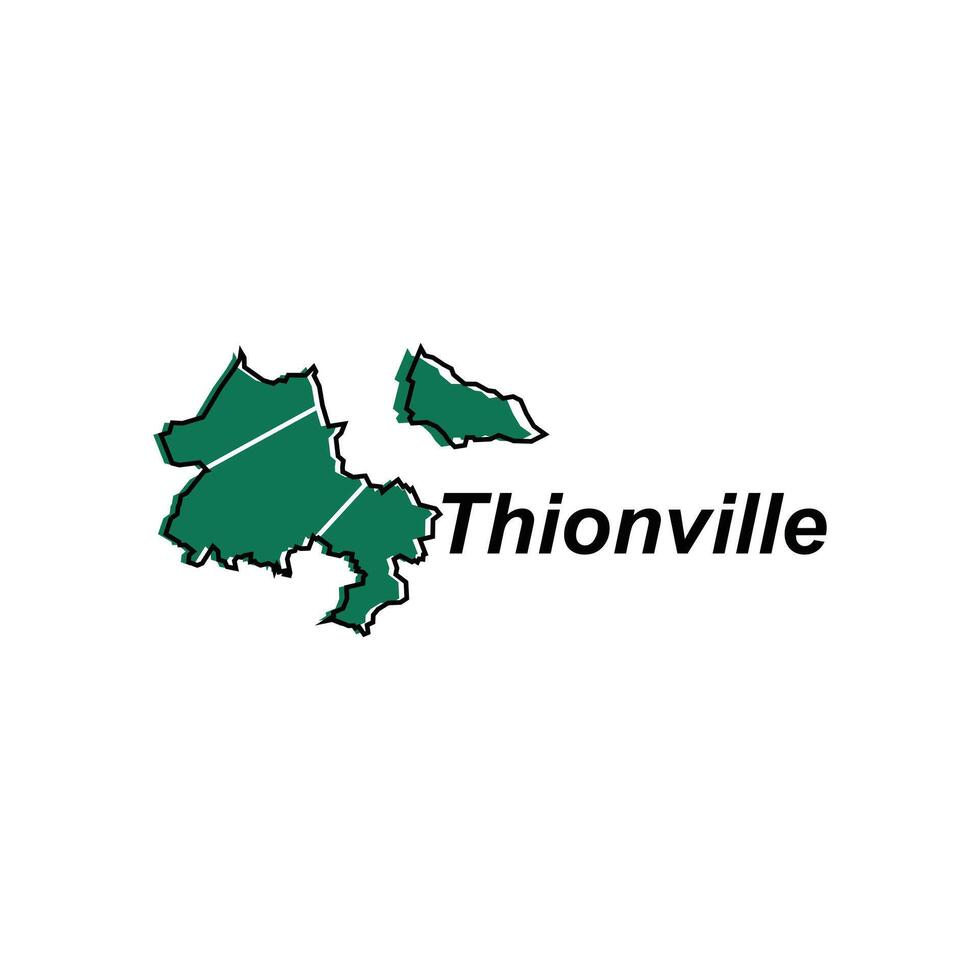 Thionville