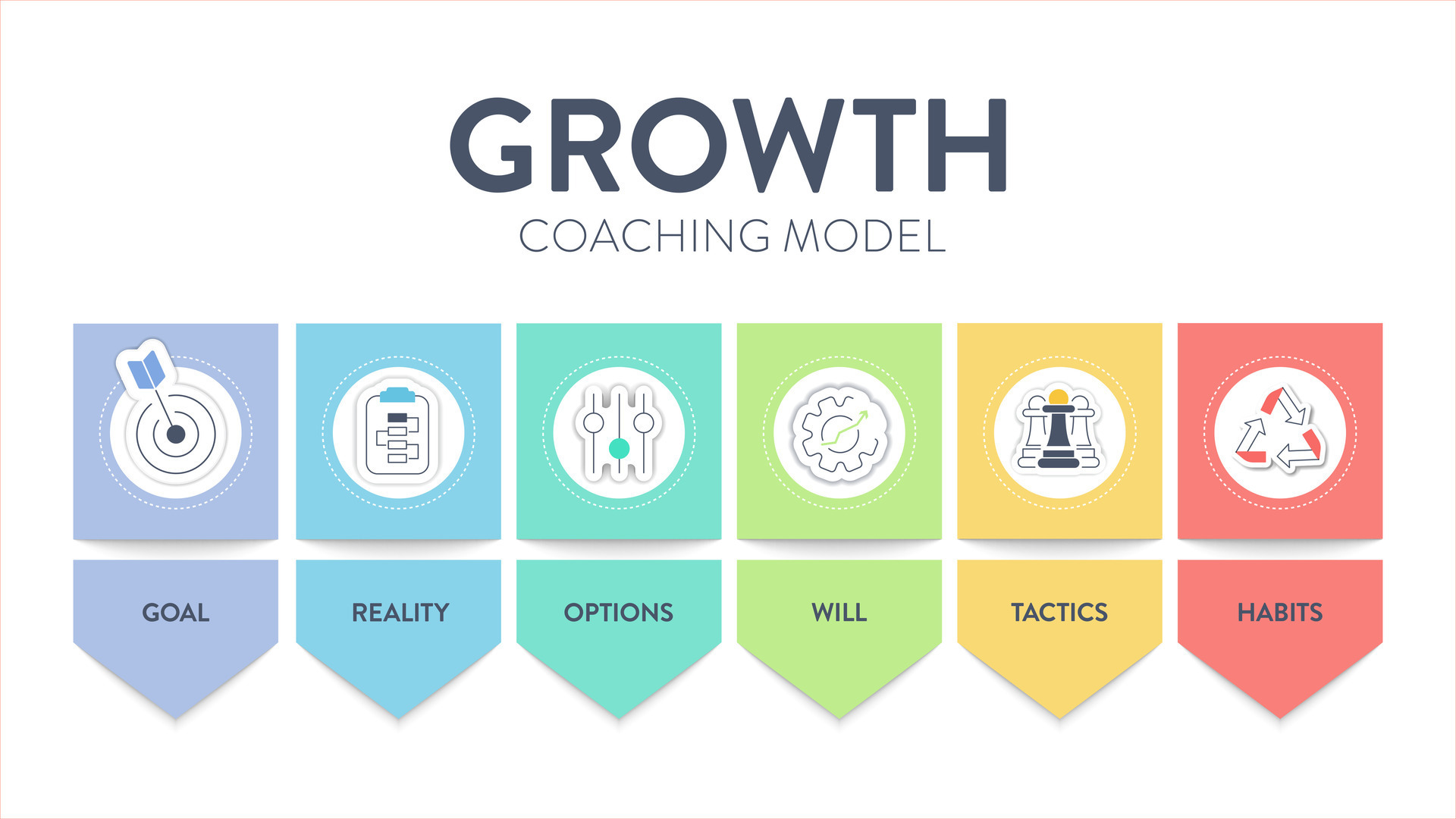 GROWTH
COACHING MODEL

GOAL

REALITY

OPTIONS

WILL

TACTICS

HABITS