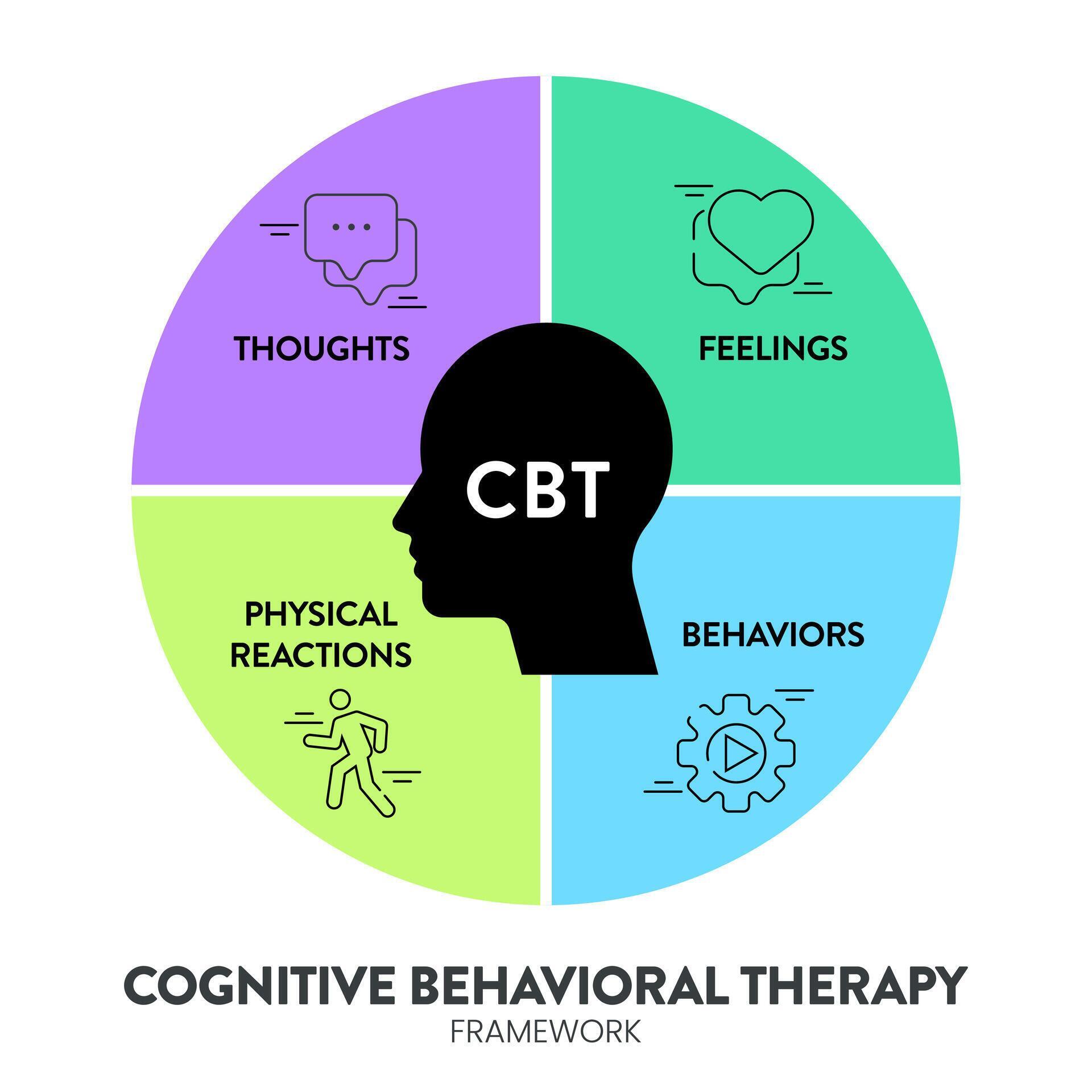 THOUGHTS

FEELINGS

CBT

PHYSICAL REACTIONS

BEHAVIORS

COGNITIVE BEHAVIORAL THERAPY
FRAMEWORK