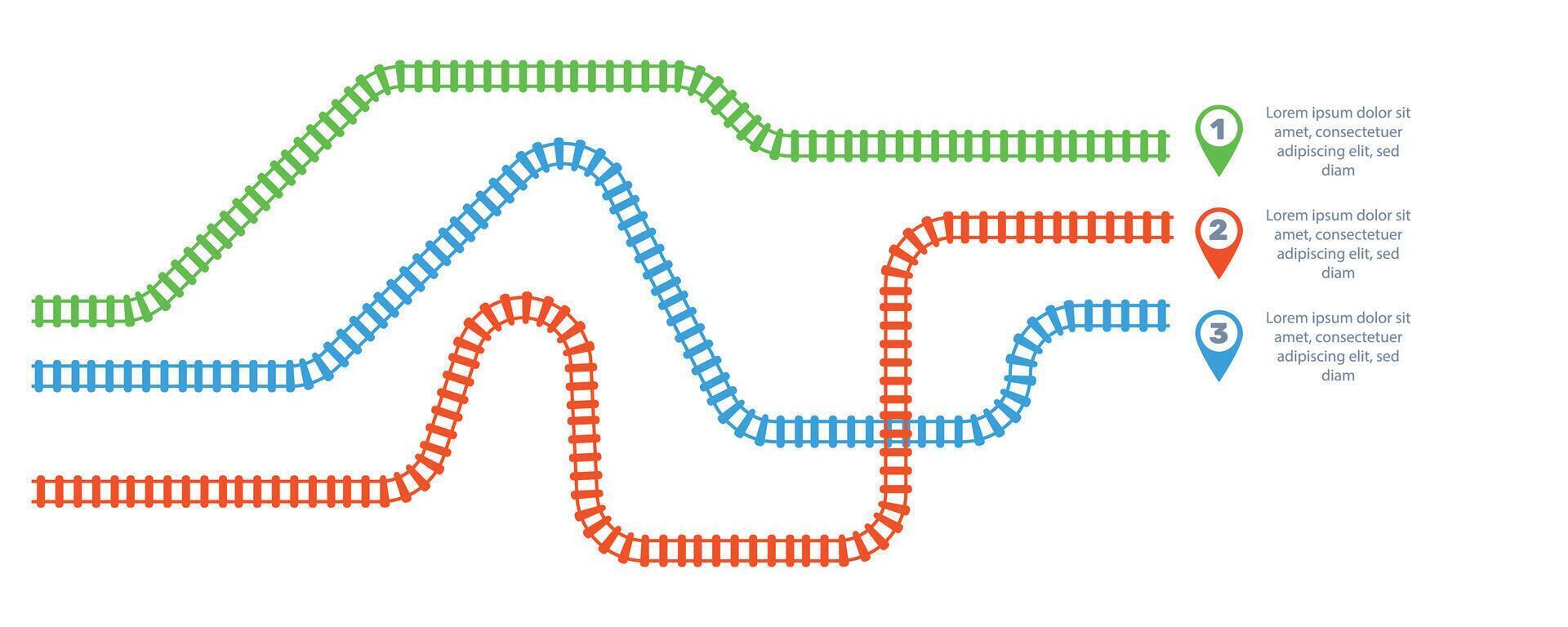 1

Lorem ipsum dolor sit amet, consectetuer adipiscing elit, sed diam

2

Lorem ipsum dolor sit amet, consectetuer adipiscing elit, sed diam

3

Lorem ipsum dolor sit amet, consectetuer adipiscing elit, sed diam