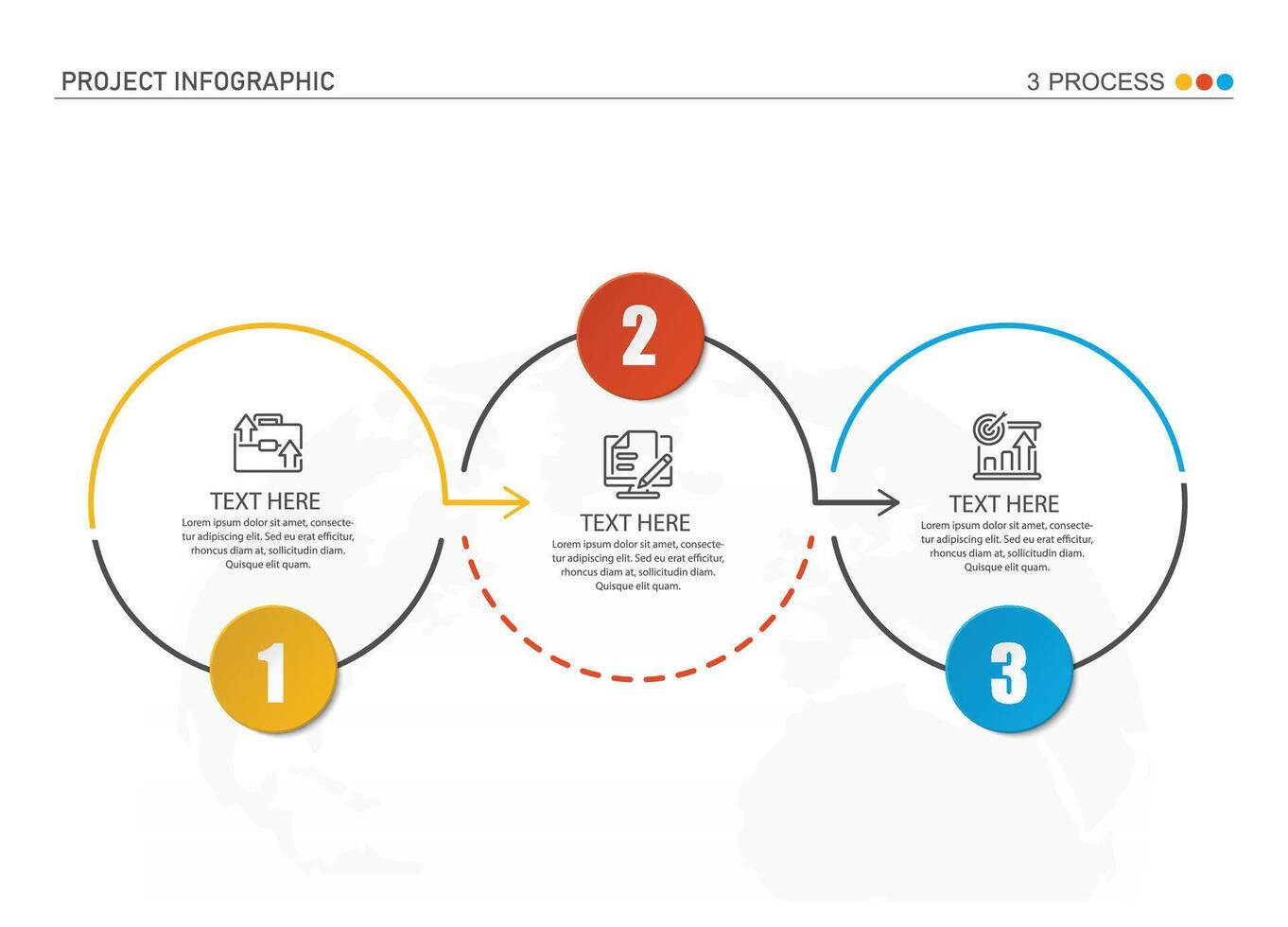 PROJECT INFOGRAPHIC

3 PROCESS

TEXT HERE
Lorem ipsum dolor sit amet, consectetur adipiscing elit. Sed eu erat efficitur, rhoncus diam at, sollicitudin diam. Quisque elit quam.

1

2

TEXT HERE
Lorem ipsum dolor sit amet, consectetur adipiscing elit. Sed eu erat efficitur, rhoncus diam at, sollicitudin diam. Quisque elit quam.

TEXT HERE
Lorem ipsum dolor sit amet, consectetur adipiscing elit. Sed eu erat efficitur, rhoncus diam at, sollicitudin diam. Quisque elit quam.

3