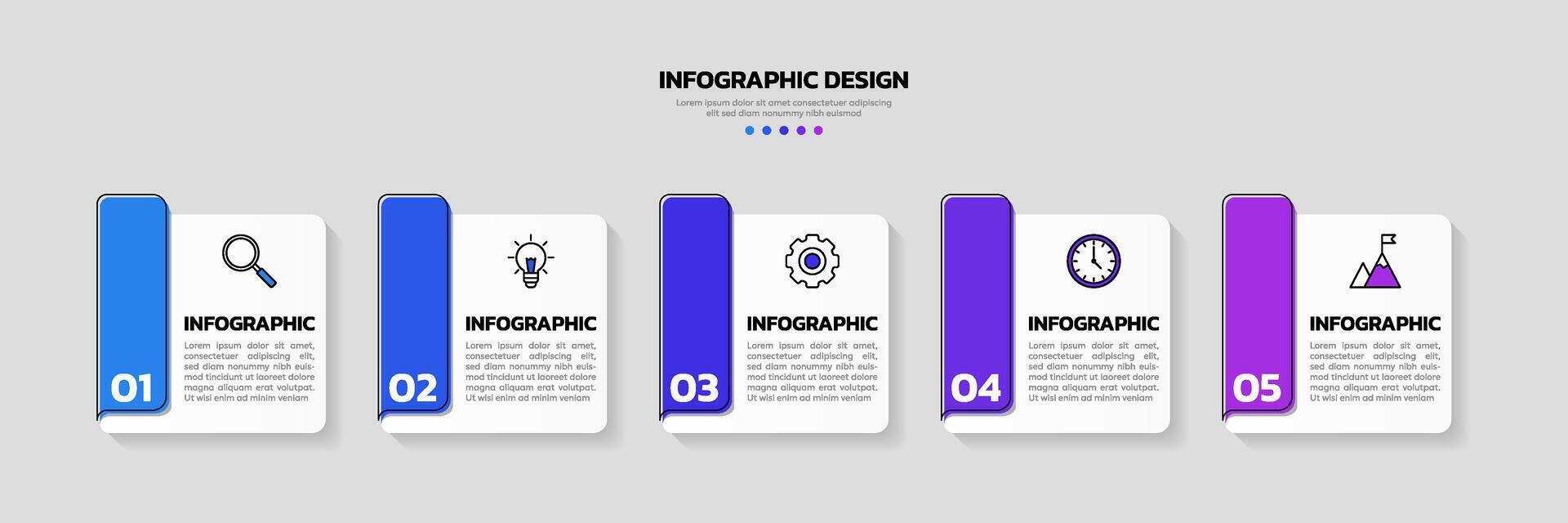 INFOGRAPHIC DESIGN

Lorem ipsum dolor sit amet consectetuer adipiscing elit sed diam nonummy nibh euismod

01

INFOGRAPHIC

Lorem ipsum dolor sit amet, consectetuer adipiscing elit, sed diam nonummy nibh euismod tincidunt ut laoreet dolore magna aliquam erat volutpat. Ut wisi enim ad minim veniam

02

INFOGRAPHIC

Lorem ipsum dolor sit amet, consectetuer adipiscing elit, sed diam nonummy nibh euismod tincidunt ut laoreet dolore magna aliquam erat volutpat. Ut wisi enim ad minim veniam

03

INFOGRAPHIC

Lorem ipsum dolor sit amet, consectetuer adipiscing elit, sed diam nonummy nibh euismod tincidunt ut laoreet dolore magna aliquam erat volutpat. Ut wisi enim ad minim veniam

04

INFOGRAPHIC

Lorem ipsum dolor sit amet, consectetuer adipiscing elit, sed diam nonummy nibh euismod tincidunt ut laoreet dolore magna aliquam erat volutpat. Ut wisi enim ad minim veniam

05

INFOGRAPHIC

Lorem ipsum dolor sit amet, consectetuer adipiscing elit, sed diam nonummy nibh euismod tincidunt ut laoreet dolore magna aliquam erat volutpat. Ut wisi enim ad minim veniam