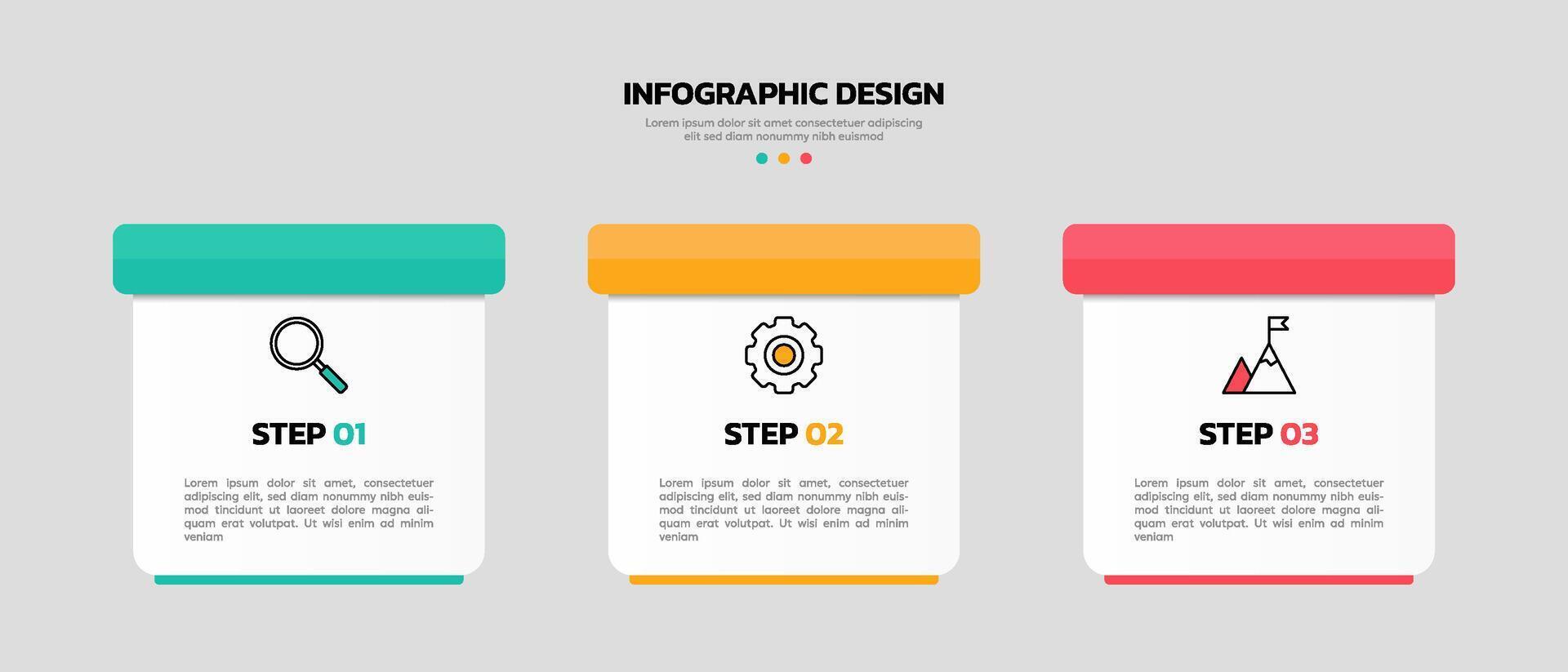 INFOGRAPHIC DESIGN

Lorem ipsum dolor sit amet consectetuer adipiscing elit sed diam nonummy nibh euismod

STEP 01

Lorem ipsum dolor sit amet, consectetuer adipiscing elit, sed diam nonummy nibh euismod tincidunt ut laoreet dolore magna aliquam erat volutpat. Ut wisi enim ad minim veniam

STEP 02

Lorem ipsum dolor sit amet, consectetuer adipiscing elit, sed diam nonummy nibh euismod tincidunt ut laoreet dolore magna aliquam erat volutpat. Ut wisi enim ad minim veniam

STEP 03

Lorem ipsum dolor sit amet, consectetuer adipiscing elit, sed diam nonummy nibh euismod tincidunt ut laoreet dolore magna aliquam erat volutpat. Ut wisi enim ad minim veniam