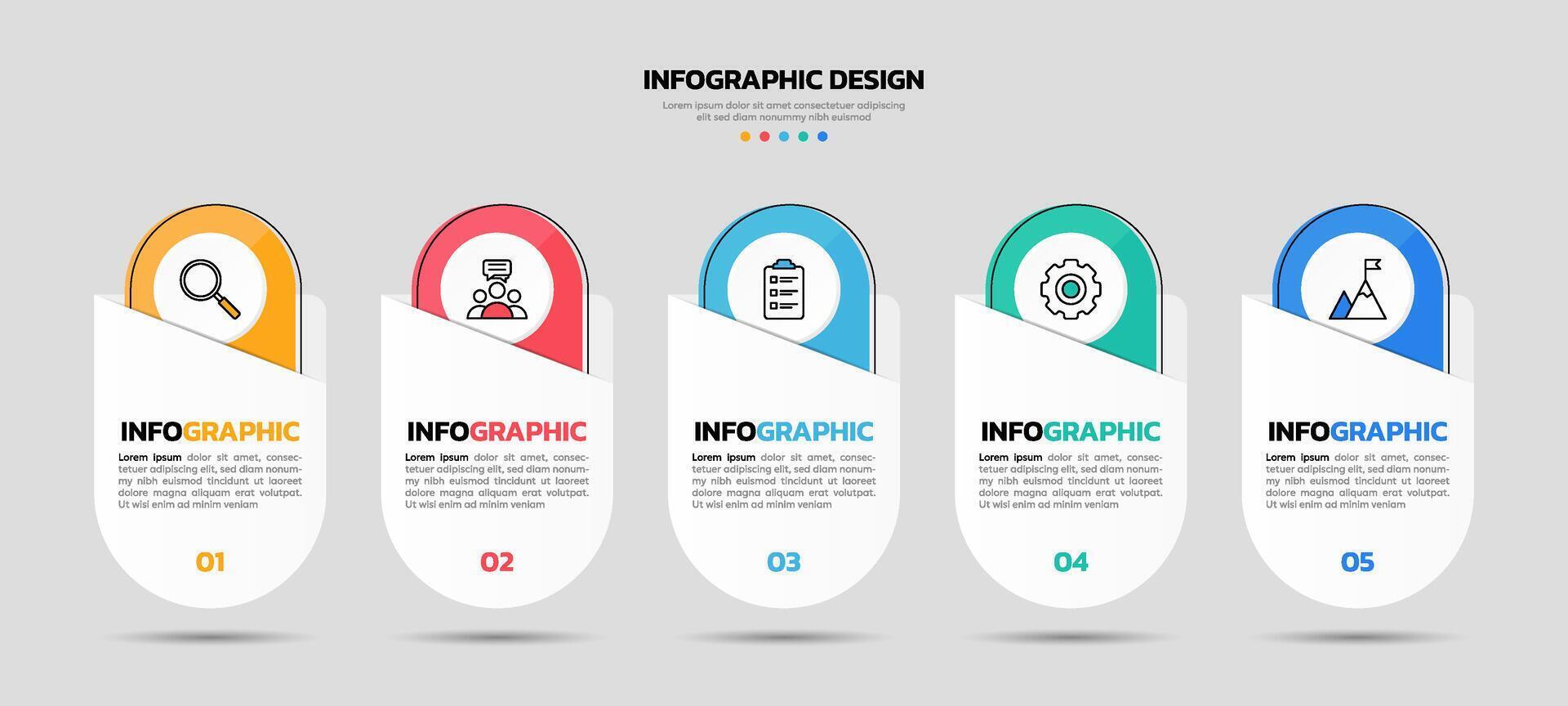 INFOGRAPHIC DESIGN

Lorem ipsum dolor sit amet consectetuer adipiscing elit sed diam nonummy nibh euismod

INFOGRAPHIC

Lorem ipsum dolor sit amet, consectetuer adipiscing elit, sed diam nonummy nibh euismod tincidunt ut laoreet dolore magna aliquam erat volutpat. Ut wisi enim ad minim veniam

01

INFOGRAPHIC

Lorem ipsum dolor sit amet, consectetuer adipiscing elit, sed diam nonummy nibh euismod tincidunt ut laoreet dolore magna aliquam erat volutpat. Ut wisi enim ad minim veniam

02

INFOGRAPHIC

Lorem ipsum dolor sit amet, consectetuer adipiscing elit, sed diam nonummy nibh euismod tincidunt ut laoreet dolore magna aliquam erat volutpat. Ut wisi enim ad minim veniam

03

INFOGRAPHIC

Lorem ipsum dolor sit amet, consectetuer adipiscing elit, sed diam nonummy nibh euismod tincidunt ut laoreet dolore magna aliquam erat volutpat. Ut wisi enim ad minim veniam

04

INFOGRAPHIC

Lorem ipsum dolor sit amet, consectetuer adipiscing elit, sed diam nonummy nibh euismod tincidunt ut laoreet dolore magna aliquam erat volutpat. Ut wisi enim ad minim veniam

05