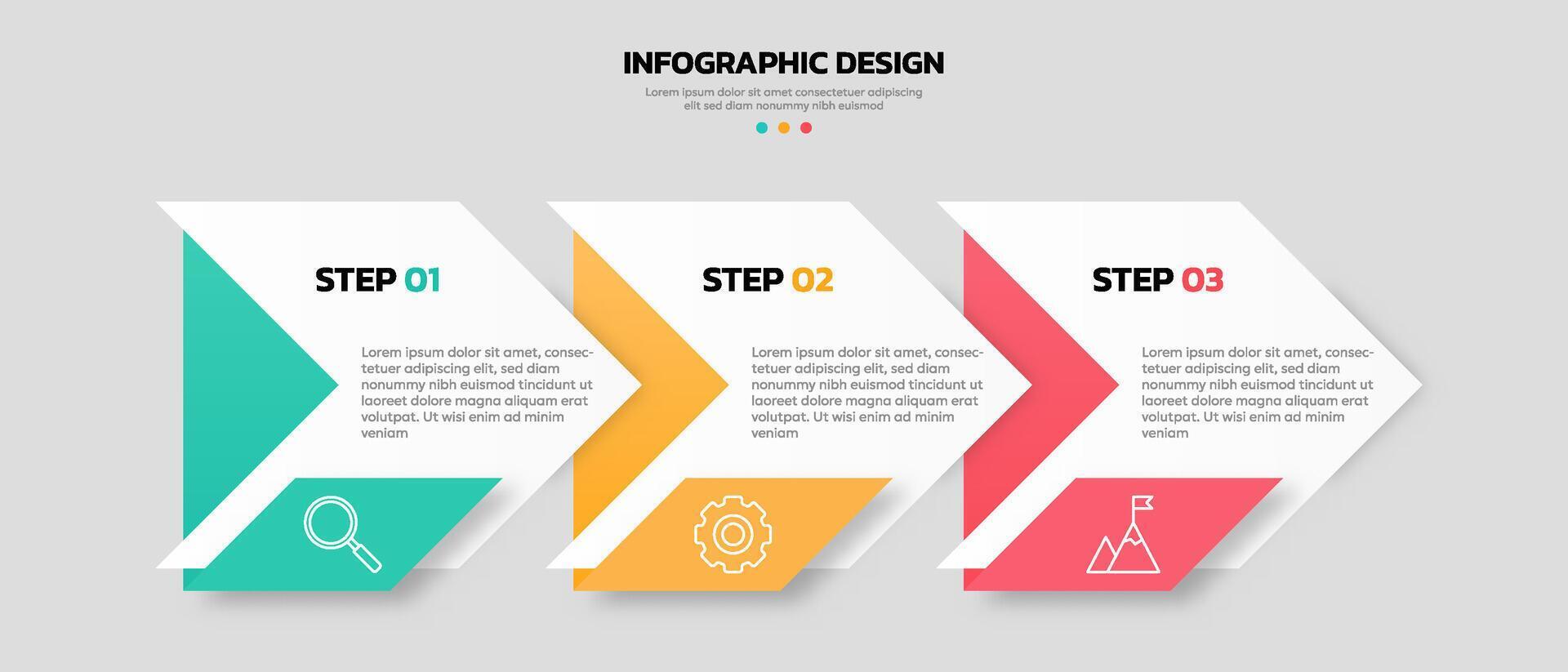 INFOGRAPHIC DESIGN

Lorem ipsum dolor sit amet consectetuer adipiscing elit sed diam nonummy nibh euismod

STEP 01

Lorem ipsum dolor sit amet, consectetuer adipiscing elit, sed diam nonummy nibh euismod tincidunt ut laoreet dolore magna aliquam erat volutpat. Ut wisi enim ad minim veniam

STEP 02

Lorem ipsum dolor sit amet, consectetuer adipiscing elit, sed diam nonummy nibh euismod tincidunt ut laoreet dolore magna aliquam erat volutpat. Ut wisi enim ad minim veniam

STEP 03

Lorem ipsum dolor sit amet, consectetuer adipiscing elit, sed diam nonummy nibh euismod tincidunt ut laoreet dolore magna aliquam erat volutpat. Ut wisi enim ad minim veniam