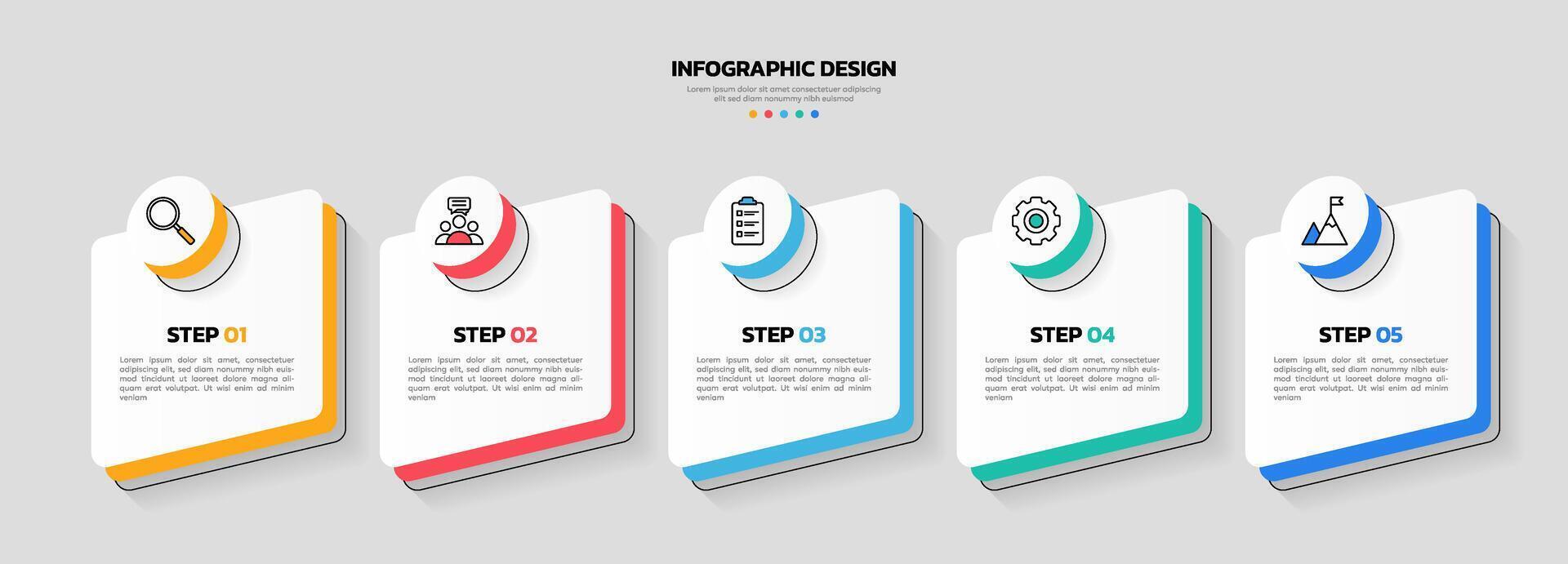 INFOGRAPHIC DESIGN

Lorem ipsum dolor sit amet consectetuer adipiscing elit sed diam nonummy nibh euismod

STEP 01

Lorem ipsum dolor sit amet, consectetuer adipiscing elit, sed diam nonummy nibh euismod tincidunt ut laoreet dolore magna aliquam erat volutpat. Ut wisi enim ad minim veniam

STEP 02

Lorem ipsum dolor sit amet, consectetuer adipiscing elit, sed diam nonummy nibh euismod tincidunt ut laoreet dolore magna aliquam erat volutpat. Ut wisi enim ad minim veniam

STEP 03

Lorem ipsum dolor sit amet, consectetuer adipiscing elit, sed diam nonummy nibh euismod tincidunt ut laoreet dolore magna aliquam erat volutpat. Ut wisi enim ad minim veniam

STEP 04

Lorem ipsum dolor sit amet, consectetuer adipiscing elit, sed diam nonummy nibh euismod tincidunt ut laoreet dolore magna aliquam erat volutpat. Ut wisi enim ad minim veniam

STEP 05

Lorem ipsum dolor sit amet, consectetuer adipiscing elit, sed diam nonummy nibh euismod tincidunt ut laoreet dolore magna aliquam erat volutpat. Ut wisi enim ad minim veniam