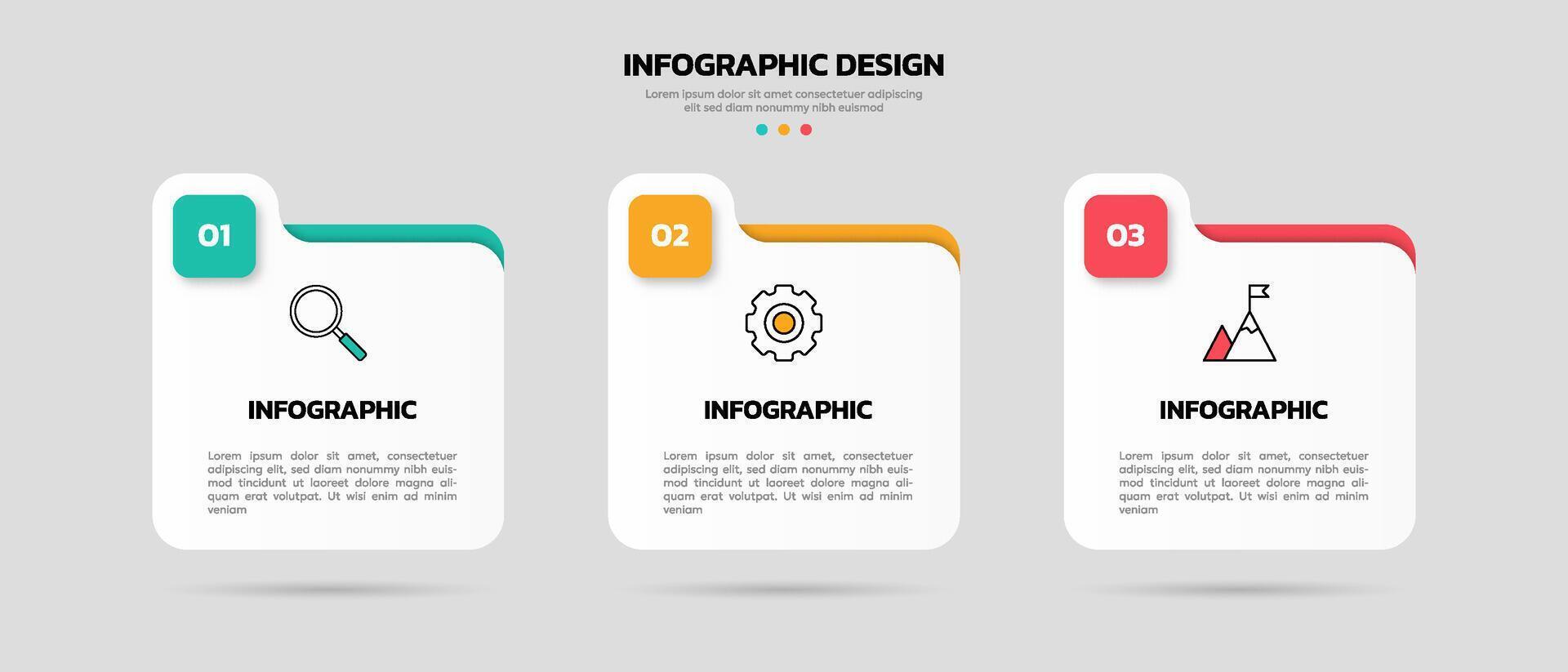 INFOGRAPHIC DESIGN

Lorem ipsum dolor sit amet consectetuer adipiscing elit sed diam nonummy nibh euismod

01

INFOGRAPHIC

Lorem ipsum dolor sit amet, consectetuer adipiscing elit, sed diam nonummy nibh euismod tincidunt ut laoreet dolore magna aliquam erat volutpat. Ut wisi enim ad minim veniam

02

INFOGRAPHIC

Lorem ipsum dolor sit amet, consectetuer adipiscing elit, sed diam nonummy nibh euismod tincidunt ut laoreet dolore magna aliquam erat volutpat. Ut wisi enim ad minim veniam

03

INFOGRAPHIC

Lorem ipsum dolor sit amet, consectetuer adipiscing elit, sed diam nonummy nibh euismod tincidunt ut laoreet dolore magna aliquam erat volutpat. Ut wisi enim ad minim veniam