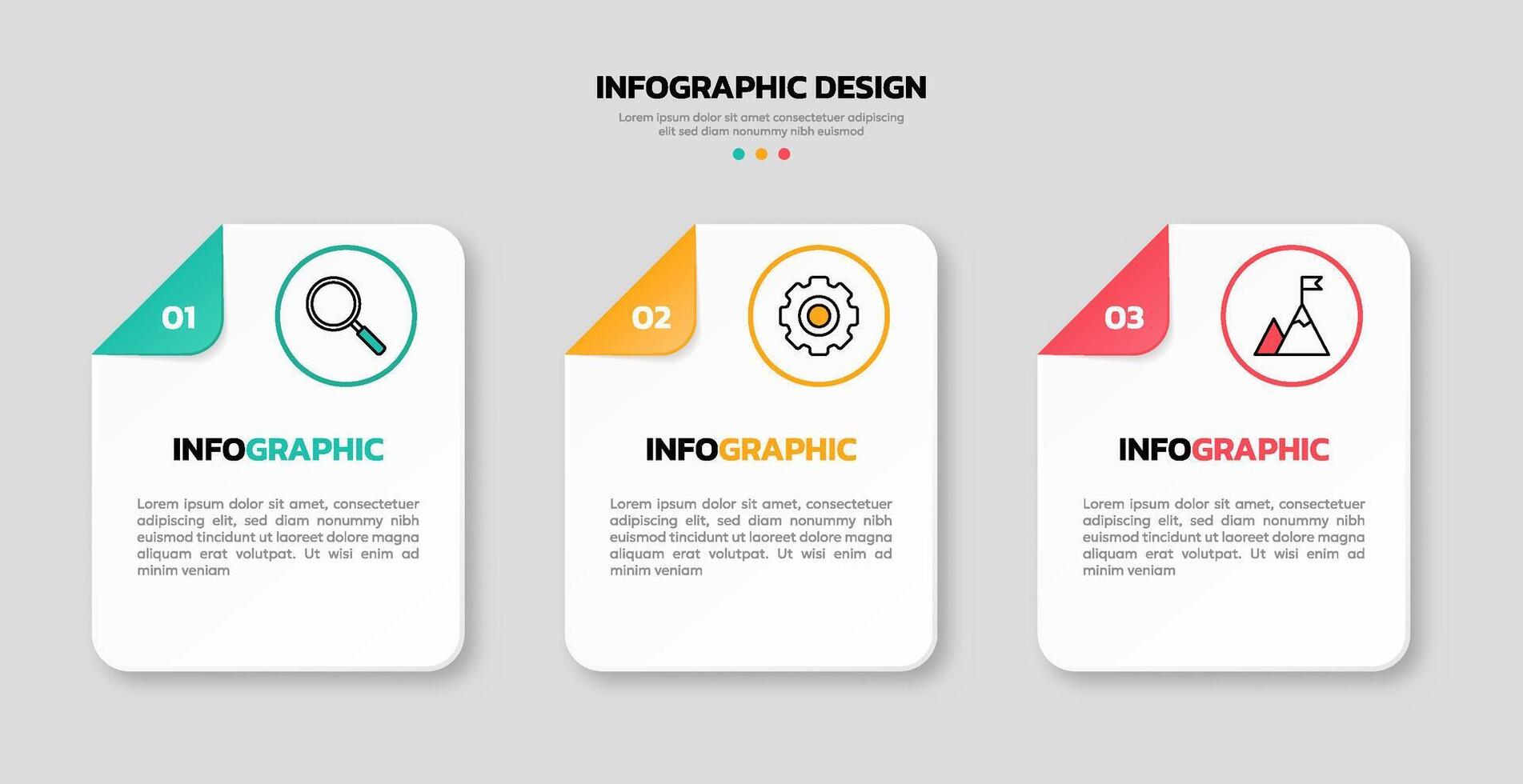 INFOGRAPHIC DESIGN

Lorem ipsum dolor sit amet consectetuer adipiscing elit sed diam nonummy nibh euismod

01

INFOGRAPHIC

Lorem ipsum dolor sit amet, consectetuer adipiscing elit, sed diam nonummy nibh euismod tincidunt ut laoreet dolore magna aliquam erat volutpat. Ut wisi enim ad minim veniam

02

INFOGRAPHIC

Lorem ipsum dolor sit amet, consectetuer adipiscing elit, sed diam nonummy nibh euismod tincidunt ut laoreet dolore magna aliquam erat volutpat. Ut wisi enim ad minim veniam

03

INFOGRAPHIC

Lorem ipsum dolor sit amet, consectetuer adipiscing elit, sed diam nonummy nibh euismod tincidunt ut laoreet dolore magna aliquam erat volutpat. Ut wisi enim ad minim veniam