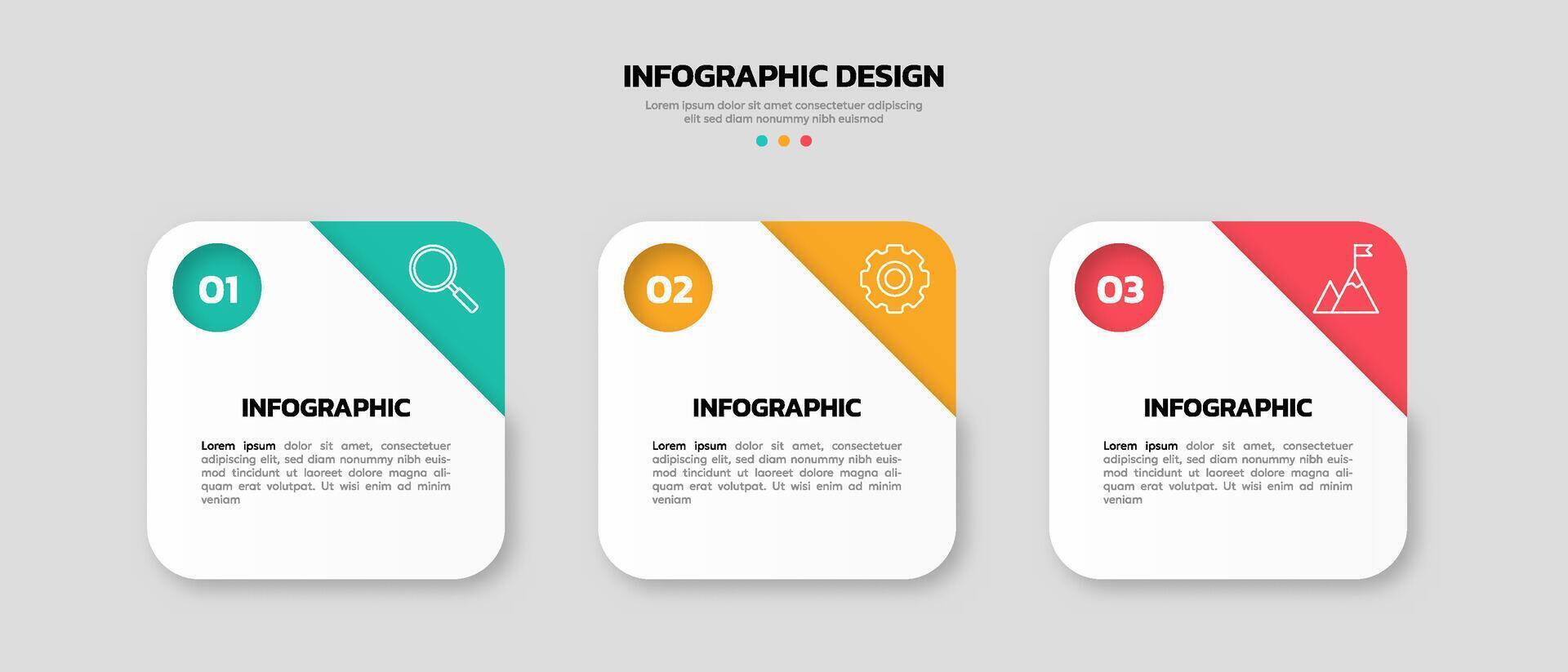 INFOGRAPHIC DESIGN

Lorem ipsum dolor sit amet consectetuer adipiscing elit sed diam nonummy nibh euismod

01

INFOGRAPHIC

Lorem ipsum dolor sit amet, consectetuer adipiscing elit, sed diam nonummy nibh euismod tincidunt ut laoreet dolore magna aliquam erat volutpat. Ut wisi enim ad minim veniam

02

INFOGRAPHIC

Lorem ipsum dolor sit amet, consectetuer adipiscing elit, sed diam nonummy nibh euismod tincidunt ut laoreet dolore magna aliquam erat volutpat. Ut wisi enim ad minim veniam

03

INFOGRAPHIC

Lorem ipsum dolor sit amet, consectetuer adipiscing elit, sed diam nonummy nibh euismod tincidunt ut laoreet dolore magna aliquam erat volutpat. Ut wisi enim ad minim veniam