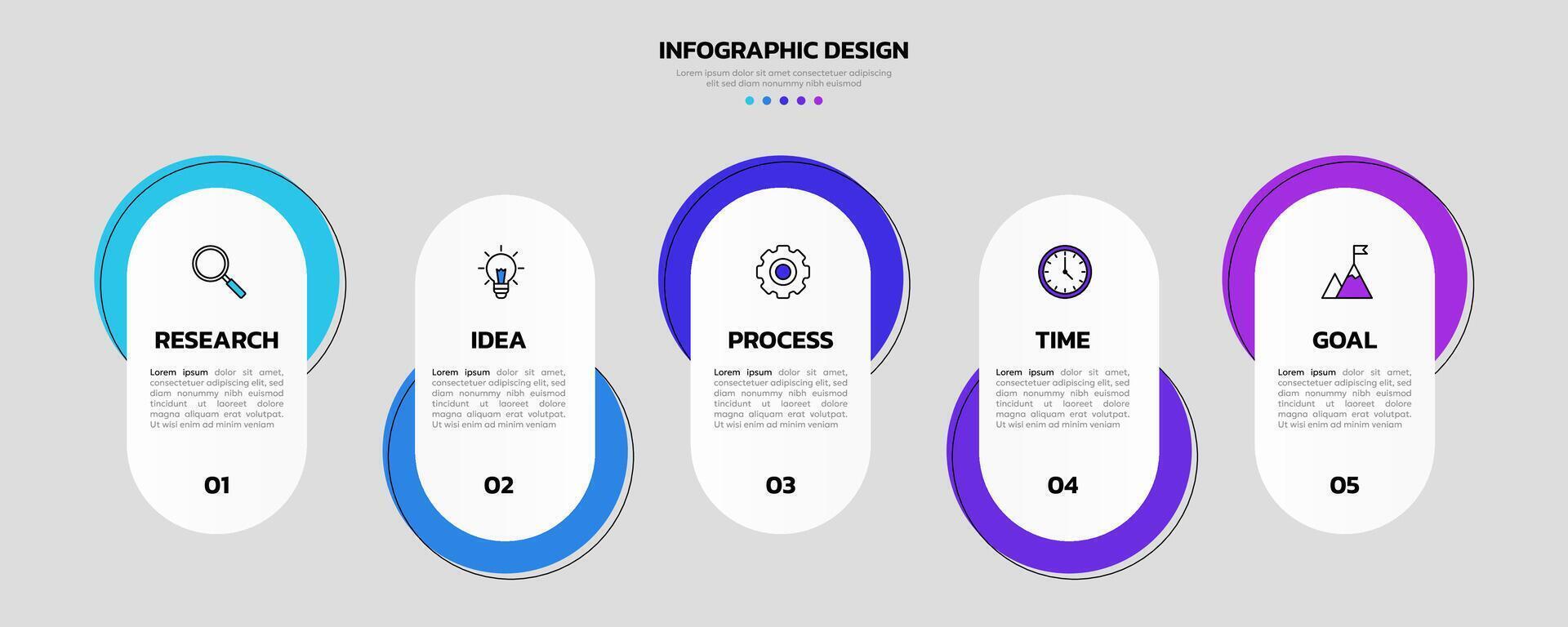 INFOGRAPHIC DESIGN

Lorem ipsum dolor sit amet consectetuer adipiscing elit sed diam nonummy nibh euismod

RESEARCH

Lorem ipsum dolor sit amet, consectetuer adipiscing elit, sed diam nonummy nibh euismod tincidunt ut laoreet dolore magna aliquam erat volutpat. Ut wisi enim ad minim veniam

01

IDEA

Lorem ipsum dolor sit amet, consectetuer adipiscing elit, sed diam nonummy nibh euismod tincidunt ut laoreet dolore magna aliquam erat volutpat. Ut wisi enim ad minim veniam

02

PROCESS

Lorem ipsum dolor sit amet, consectetuer adipiscing elit, sed diam nonummy nibh euismod tincidunt ut laoreet dolore magna aliquam erat volutpat. Ut wisi enim ad minim veniam

03

TIME

Lorem ipsum dolor sit amet, consectetuer adipiscing elit, sed diam nonummy nibh euismod tincidunt ut laoreet dolore magna aliquam erat volutpat. Ut wisi enim ad minim veniam

04

GOAL

Lorem ipsum dolor sit amet, consectetuer adipiscing elit, sed diam nonummy nibh euismod tincidunt ut laoreet dolore magna aliquam erat volutpat. Ut wisi enim ad minim veniam

05