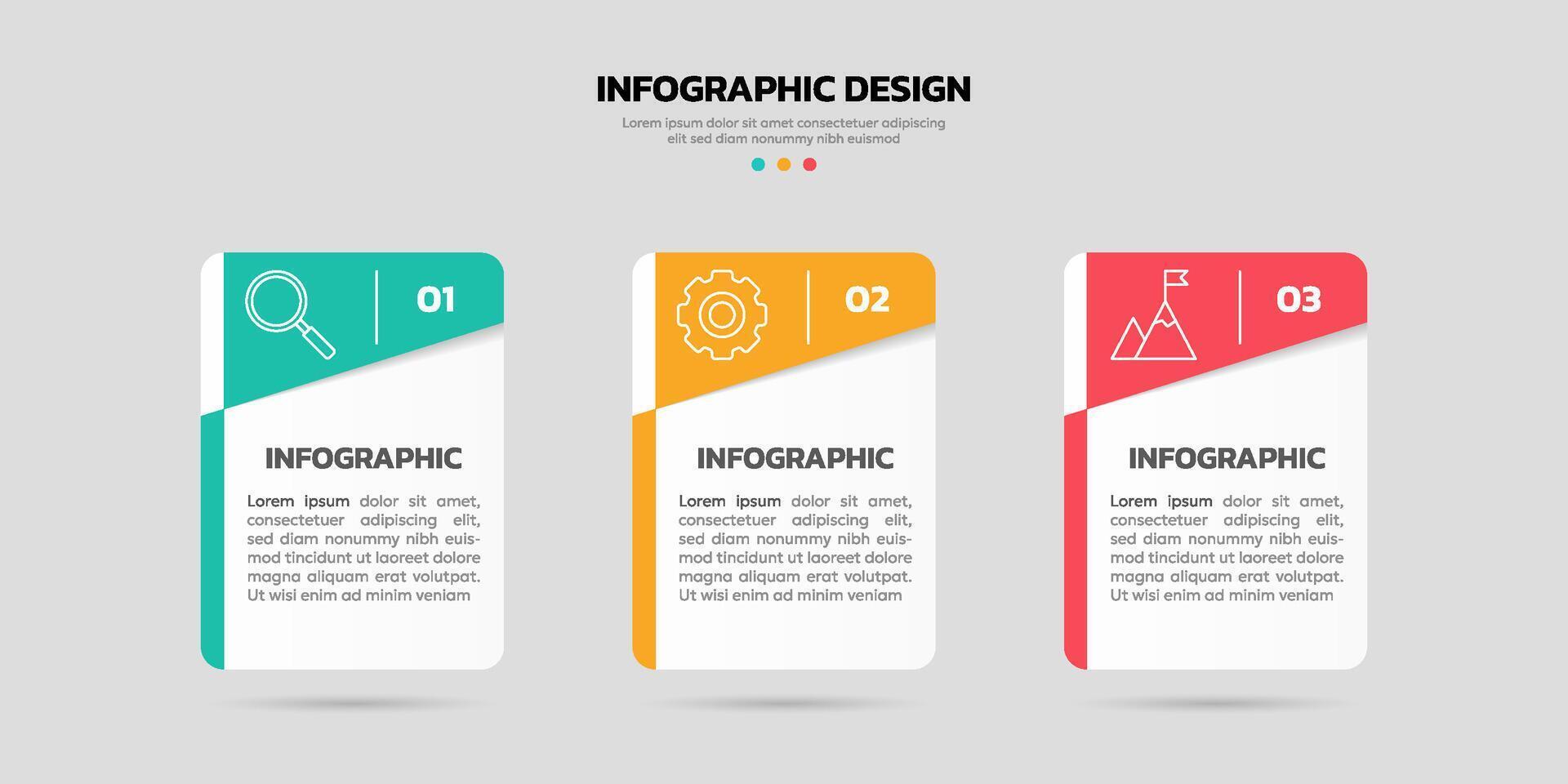 INFOGRAPHIC DESIGN

Lorem ipsum dolor sit amet consectetuer adipiscing elit sed diam nonummy nibh euismod

01

INFOGRAPHIC

Lorem ipsum dolor sit amet, consectetuer adipiscing elit, sed diam nonummy nibh euismod tincidunt ut laoreet dolore magna aliquam erat volutpat. Ut wisi enim ad minim veniam

02

INFOGRAPHIC

Lorem ipsum dolor sit amet, consectetuer adipiscing elit, sed diam nonummy nibh euismod tincidunt ut laoreet dolore magna aliquam erat volutpat. Ut wisi enim ad minim veniam

03

INFOGRAPHIC

Lorem ipsum dolor sit amet, consectetuer adipiscing elit, sed diam nonummy nibh euismod tincidunt ut laoreet dolore magna aliquam erat volutpat. Ut wisi enim ad minim veniam