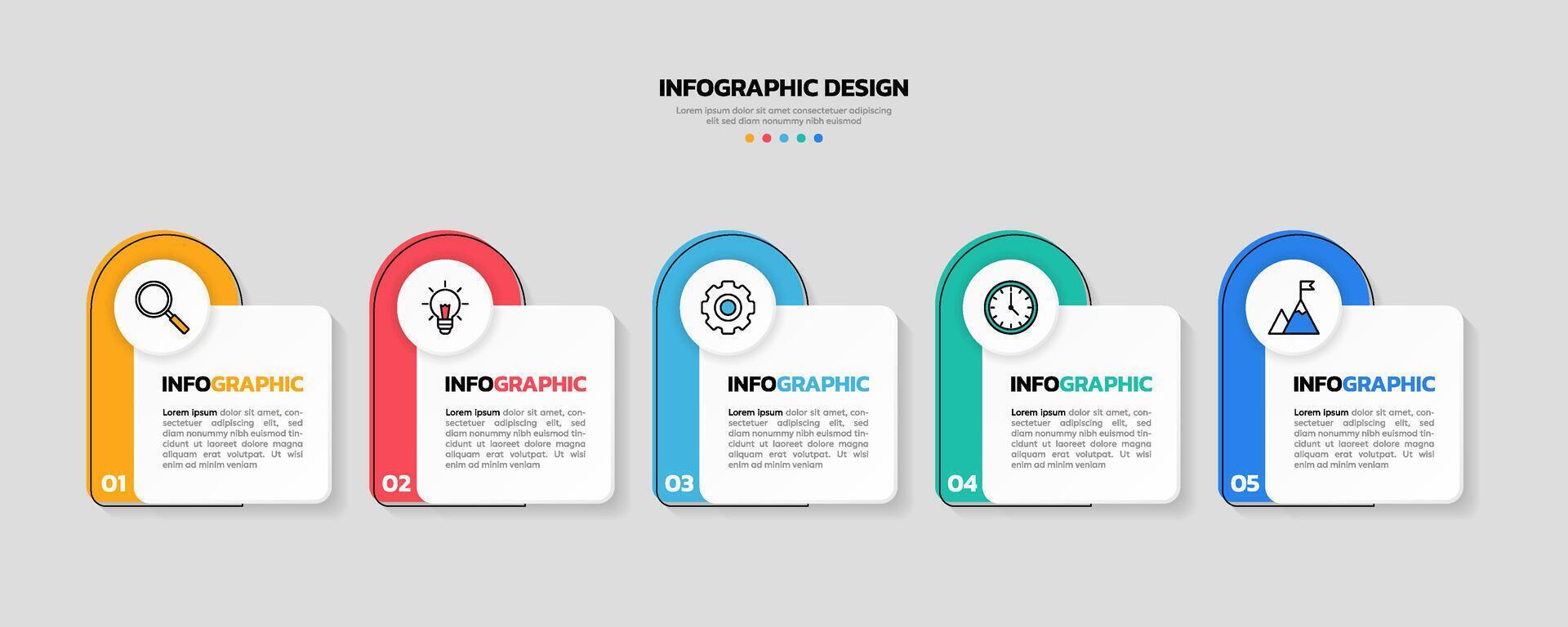 INFOGRAPHIC DESIGN

Lorem ipsum dolor sit amet consectetuer adipiscing elit sed diam nonummy nibh euismod

INFOGRAPHIC

Lorem ipsum dolor sit amet, consectetuer adipiscing elit, sed diam nonummy nibh euismod tincidunt ut laoreet dolore magna aliquam erat volutpat. Ut wisi enim ad minim veniam

01

INFOGRAPHIC

Lorem ipsum dolor sit amet, consectetuer adipiscing elit, sed diam nonummy nibh euismod tincidunt ut laoreet dolore magna aliquam erat volutpat. Ut wisi enim ad minim veniam

02

INFOGRAPHIC

Lorem ipsum dolor sit amet, consectetuer adipiscing elit, sed diam nonummy nibh euismod tincidunt ut laoreet dolore magna aliquam erat volutpat. Ut wisi enim ad minim veniam

03

INFOGRAPHIC

Lorem ipsum dolor sit amet, consectetuer adipiscing elit, sed diam nonummy nibh euismod tincidunt ut laoreet dolore magna aliquam erat volutpat. Ut wisi enim ad minim veniam

04

INFOGRAPHIC

Lorem ipsum dolor sit amet, consectetuer adipiscing elit, sed diam nonummy nibh euismod tincidunt ut laoreet dolore magna aliquam erat volutpat. Ut wisi enim ad minim veniam

05