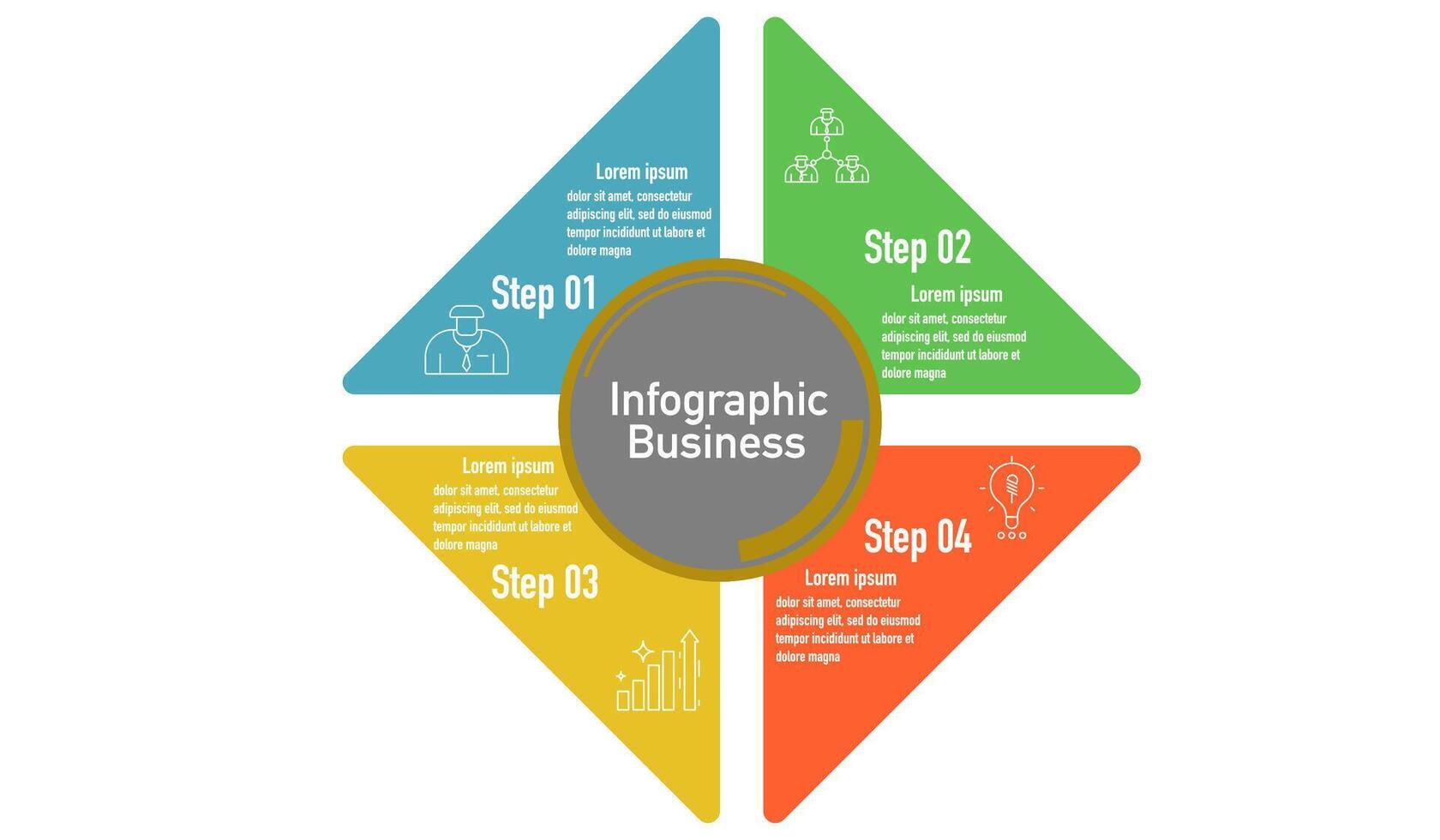 Lorem ipsum
dolor sit amet, consectetur adipiscing elit, sed do eiusmod tempor incididunt ut labore et dolore magna

Step 01

Step 02

Lorem ipsum
dolor sit amet, consectetur adipiscing elit, sed do eiusmod tempor incididunt ut labore et dolore magna

Infographic Business

Lorem ipsum
dolor sit amet, consectetur adipiscing elit, sed do eiusmod tempor incididunt ut labore et dolore magna

Step 03

Step 04

Lorem ipsum
dolor sit amet, consectetur adipiscing elit, sed do eiusmod tempor incididunt ut labore et dolore magna