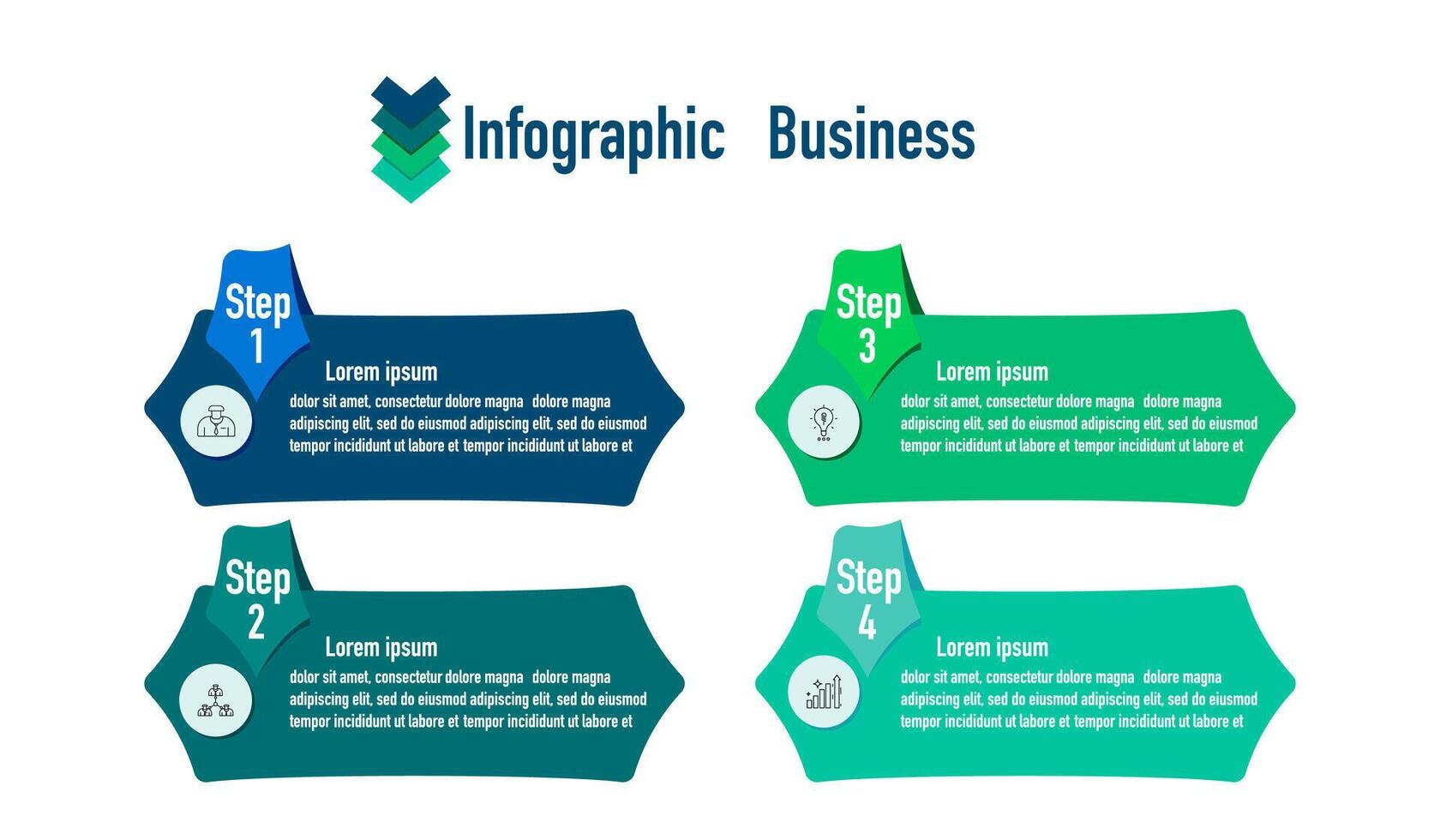 Infographic Business

Step 1

Lorem ipsum

dolor sit amet, consectetur dolore magna dolore magna adipiscing elit, sed do eiusmod adipiscing elit, sed do eiusmod tempor incididunt ut labore et tempor incididunt ut labore et

Step 2

Lorem ipsum

dolor sit amet, consectetur dolore magna dolore magna adipiscing elit, sed do eiusmod adipiscing elit, sed do eiusmod tempor incididunt ut labore et tempor incididunt ut labore et

Step 3

Lorem ipsum

dolor sit amet, consectetur dolore magna dolore magna adipiscing elit, sed do eiusmod adipiscing elit, sed do eiusmod tempor incididunt ut labore et tempor incididunt ut labore et

Step 4

Lorem ipsum

dolor sit amet, consectetur dolore magna dolore magna adipiscing elit, sed do eiusmod adipiscing elit, sed do eiusmod tempor incididunt ut labore et tempor incididunt ut labore et