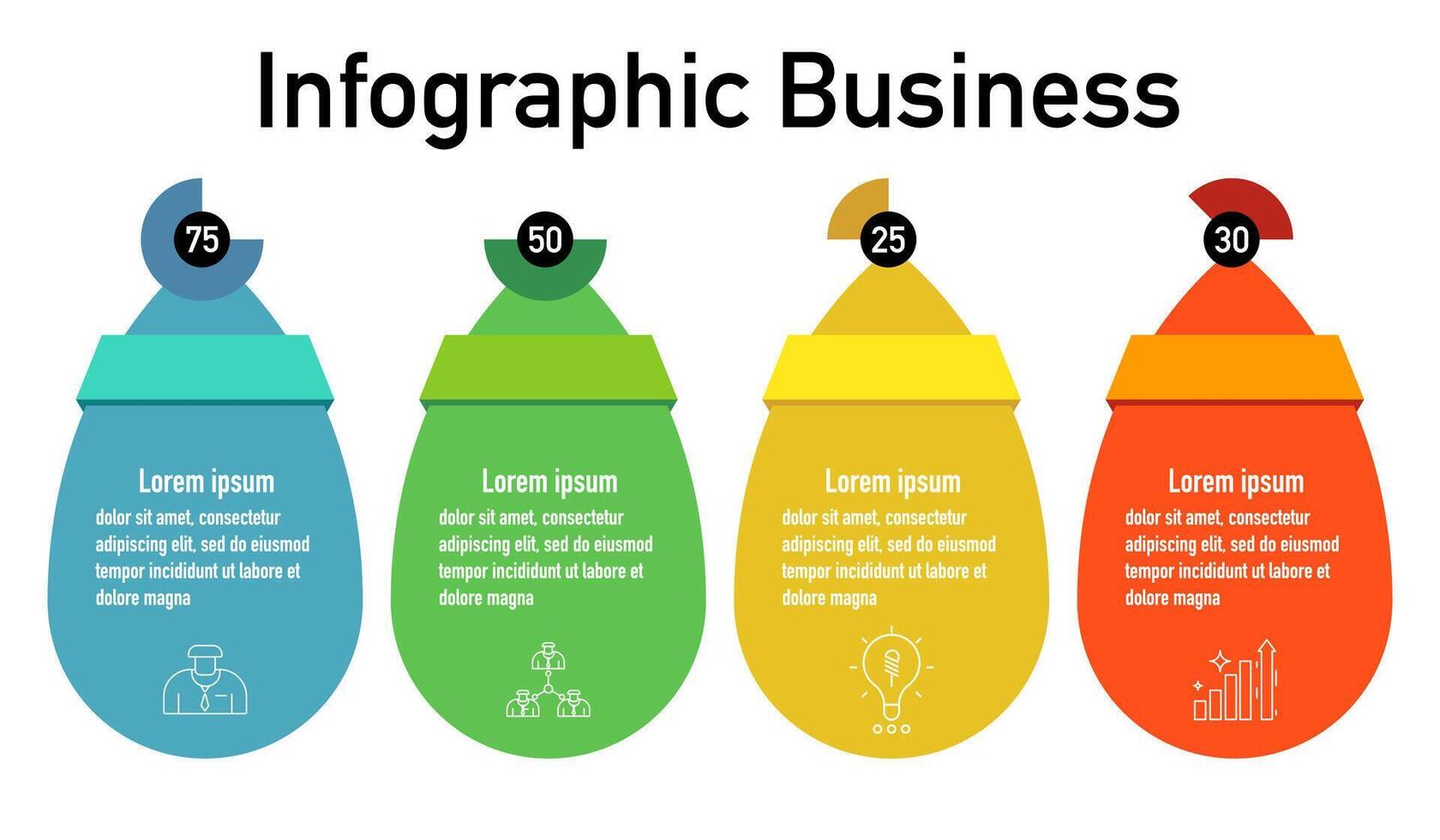 Infographic Business

75

Lorem ipsum

dolor sit amet, consectetur adipiscing elit, sed do eiusmod tempor incididunt ut labore et dolore magna

50

Lorem ipsum

dolor sit amet, consectetur adipiscing elit, sed do eiusmod tempor incididunt ut labore et dolore magna

25

Lorem ipsum

dolor sit amet, consectetur adipiscing elit, sed do eiusmod tempor incididunt ut labore et dolore magna

30

Lorem ipsum

dolor sit amet, consectetur adipiscing elit, sed do eiusmod tempor incididunt ut labore et dolore magna