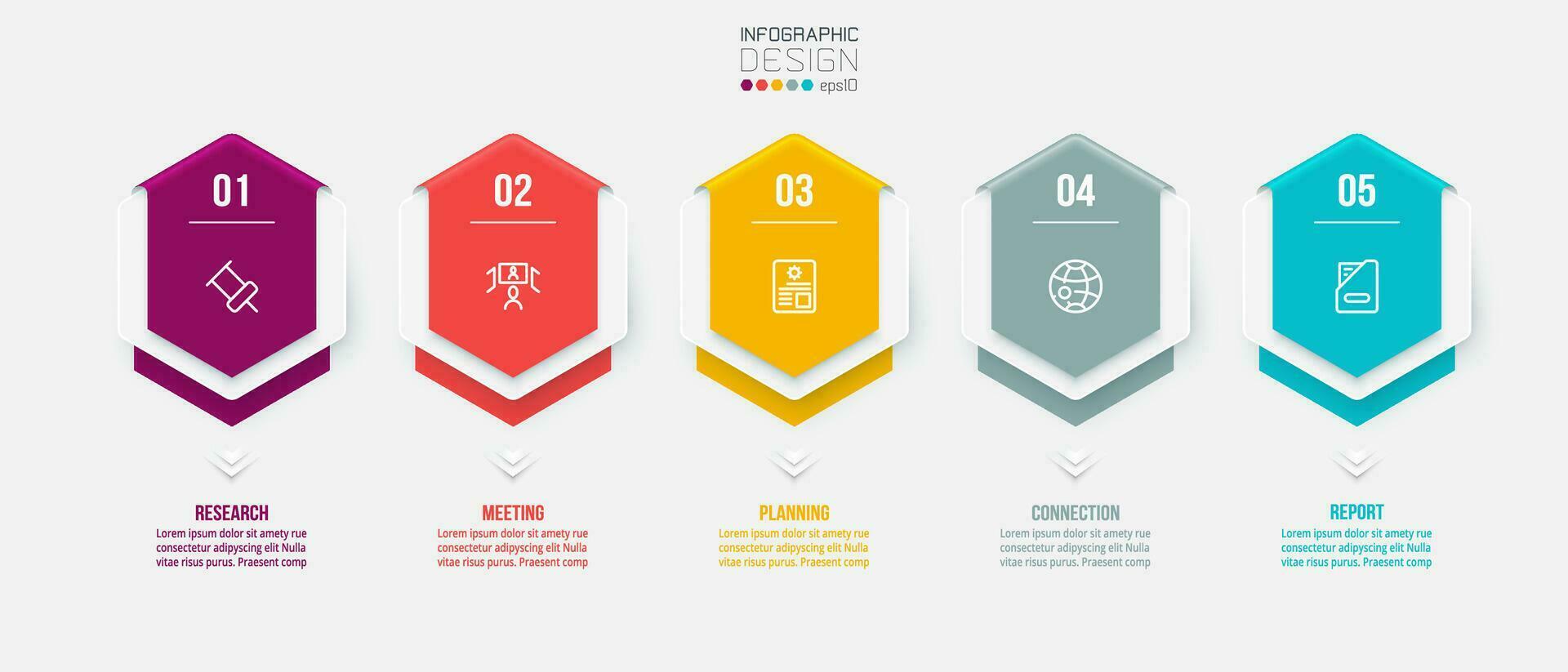 INFOGRAPHIC
DESIGN
eps10

01

02

03

04

05

RESEARCH
Lorem ipsum dolor sit amety rue consectetur adipyscing elit Nulla vitae risus purus. Praesent comp

MEETING
Lorem ipsum dolor sit amety rue consectetur adipyscing elit Nulla vitae risus purus. Praesent comp

PLANNING
Lorem ipsum dolor sit amety rue consectetur adipyscing elit Nulla vitae risus purus. Praesent comp

CONNECTION
Lorem ipsum dolor sit amety rue consectetur adipyscing elit Nulla vitae risus purus. Praesent comp

REPORT
Lorem ipsum dolor sit amety rue consectetur adipyscing elit Nulla vitae risus purus. Praesent comp