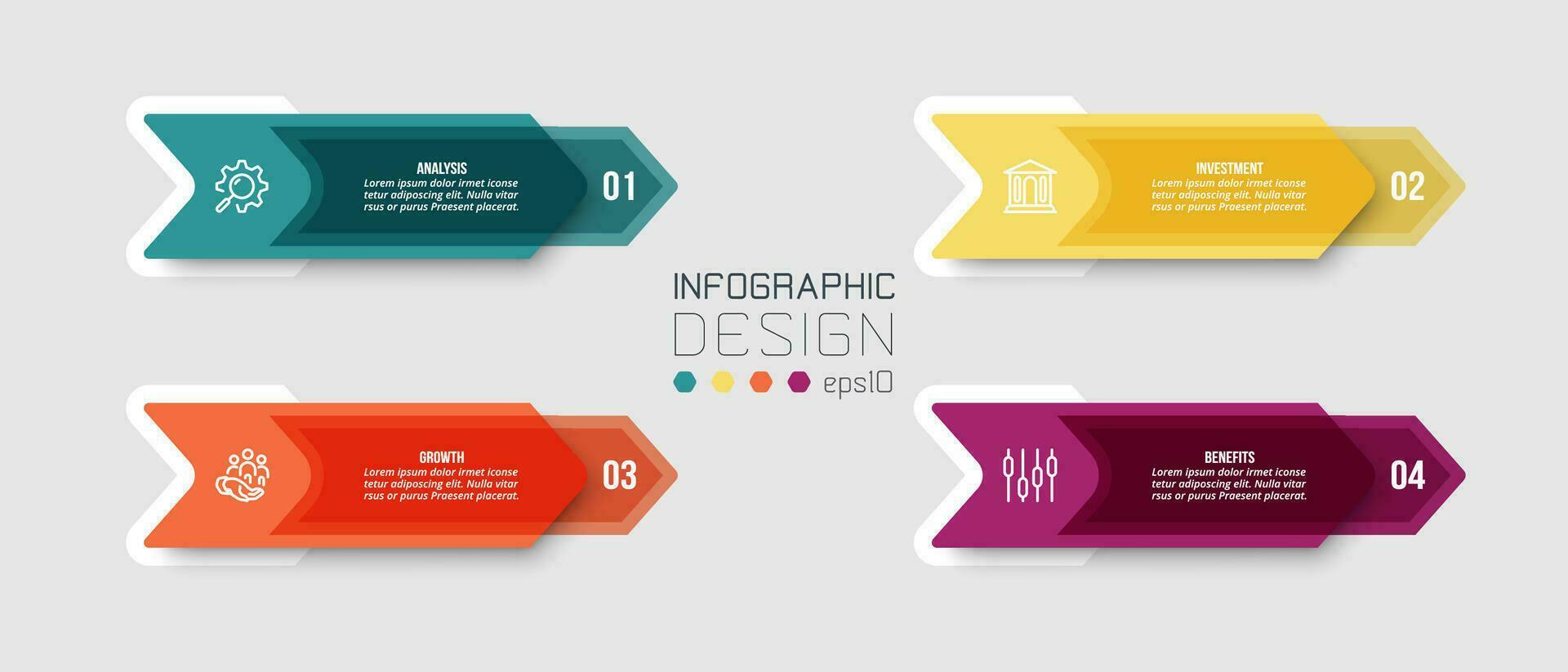 ANALYSIS
Lorem ipsum dolor irmet iconse tetur adiposcing elit. Nulla vitar rsus or purus Praesent placerat.
01

INVESTMENT
Lorem ipsum dolor irmet iconse tetur adiposcing elit. Nulla vitar rsus or purus Praesent placerat.
02

INFOGRAPHIC
DESIGN
eps10

GROWTH
Lorem ipsum dolor irmet iconse tetur adiposcing elit. Nulla vitar rsus or purus Praesent placerat.
03

BENEFITS
Lorem ipsum dolor irmet iconse tetur adiposcing elit. Nulla vitar rsus or purus Praesent placerat.
04