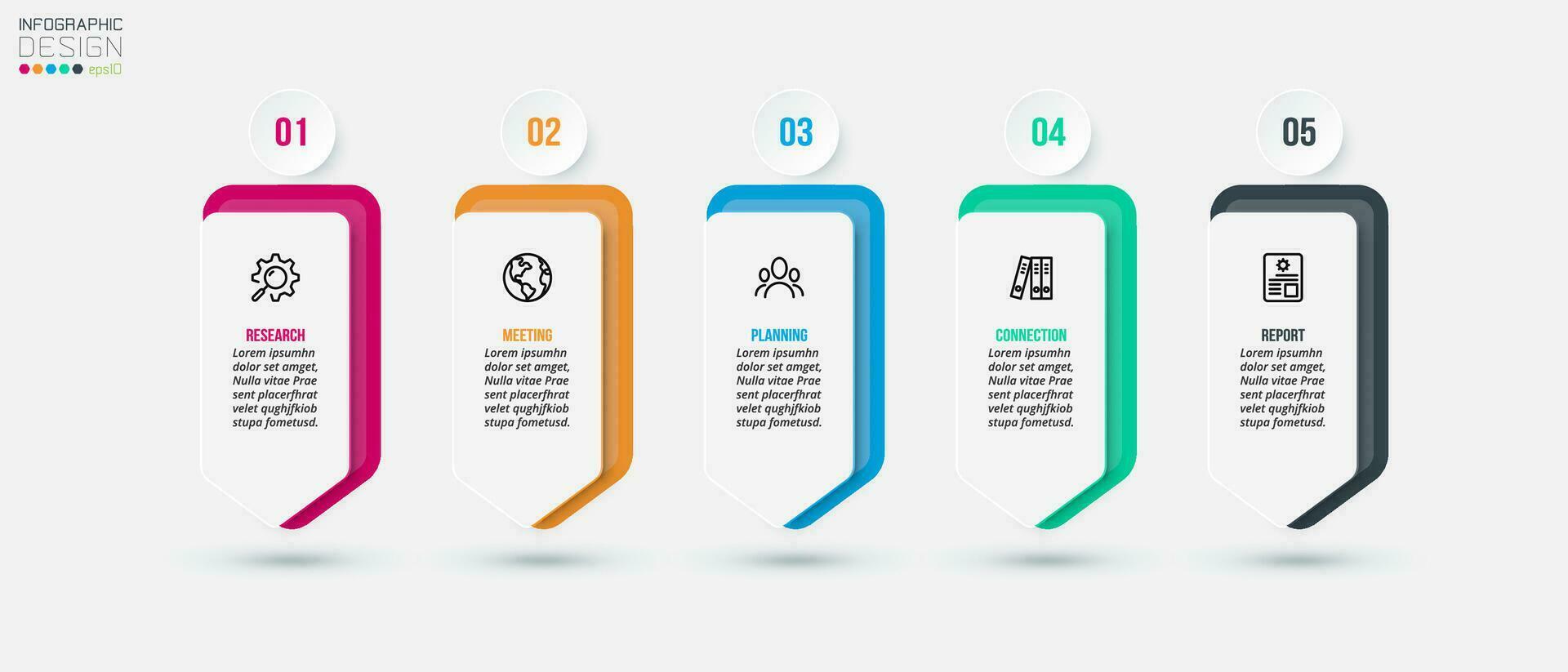 INFOGRAPHIC
DESIGN
eps10

01

RESEARCH
Lorem ipsumhn dolor set amget, Nulla vitae Prae sent placerfhrat velet qughjfkiob stupa fometusd.

02

MEETING
Lorem ipsumhn dolor set amget, Nulla vitae Prae sent placerfhrat velet qughjfkiob stupa fometusd.

03

PLANNING
Lorem ipsumhn dolor set amget, Nulla vitae Prae sent placerfhrat velet qughjfkiob stupa fometusd.

04

CONNECTION
Lorem ipsumhn dolor set amget, Nulla vitae Prae sent placerfhrat velet qughjfkiob stupa fometusd.

05

REPORT
Lorem ipsumhn dolor set amget, Nulla vitae Prae sent placerfhrat velet qughjfkiob stupa fometusd.