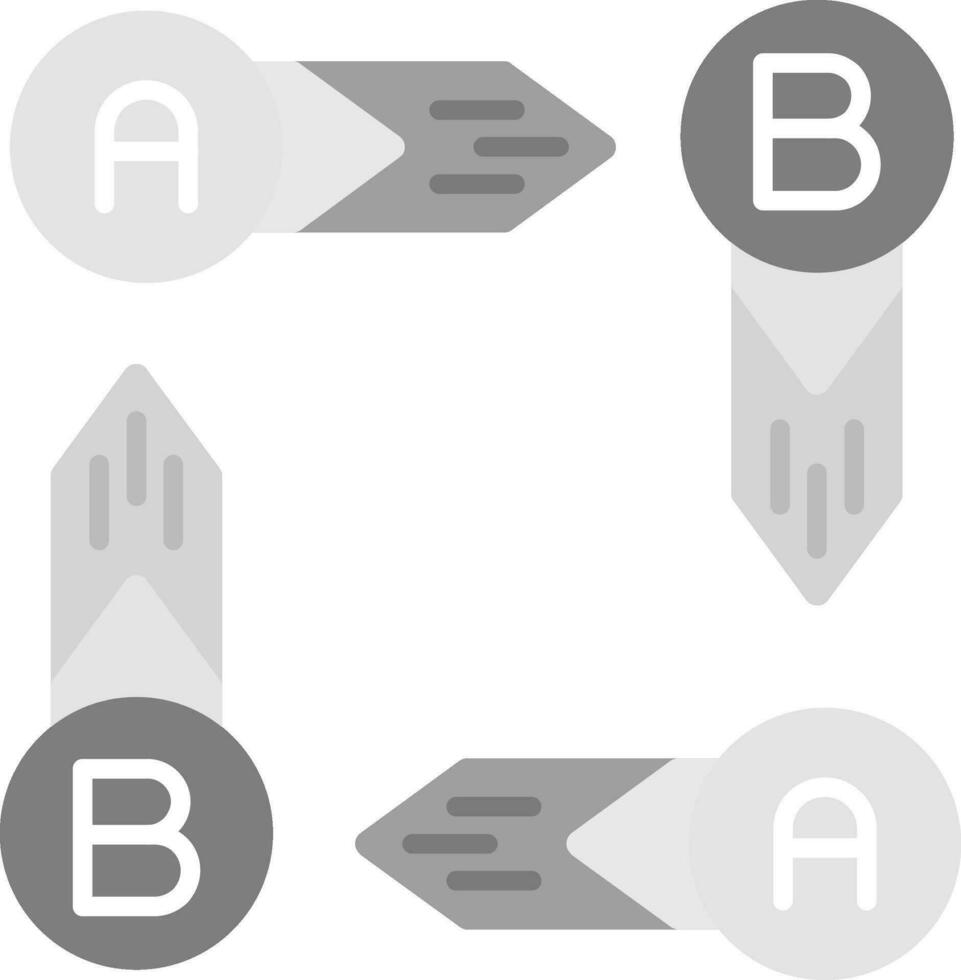 A
B
B
A