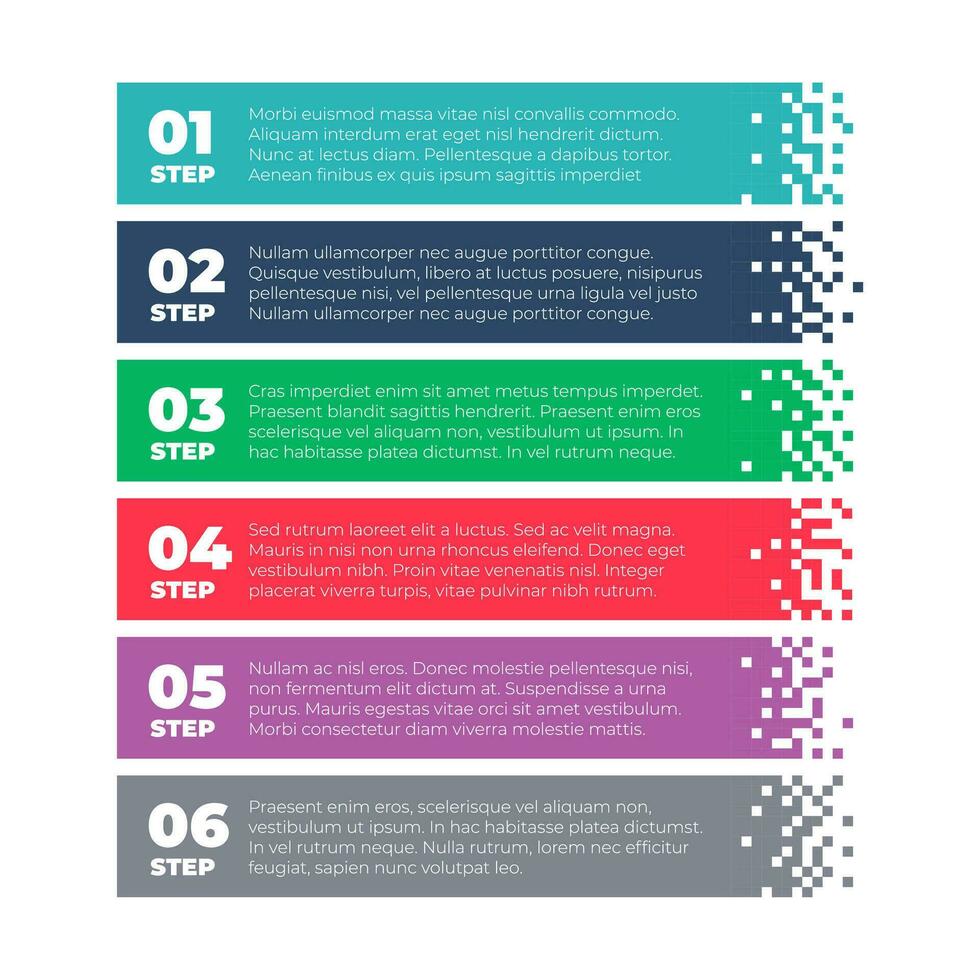 01
STEP

Morbi euismod massa vitae nisl convallis commodo. Aliquam interdum erat eget nisl hendrerit dictum. Nunc at lectus diam. Pellentesque a dapibus tortor. Aenean finibus ex quis ipsum sagittis imperdiet

02
STEP

Nullam ullamcorper nec augue porttitor congue. Quisque vestibulum, libero at luctus posuere, nisipurus pellentesque nisi, vel pellentesque urna ligula vel justo Nullam ullamcorper nec augue porttitor congue.

03
STEP

Cras imperdiet enim sit amet metus tempus imperdet. Praesent blandit sagittis hendrerit. Praesent enim eros scelerisque vel aliquam non, vestibulum ut ipsum. In hac habitasse platea dictumst. In vel rutrum neque.

04
STEP

Sed rutrum laoreet elit a luctus. Sed ac velit magna. Mauris in nisi non urna rhoncus eleifend. Donec eget vestibulum nibh. Proin vitae venenatis nisl. Integer placerat viverra turpis, vitae pulvinar nibh rutrum.

05
STEP

Nullam ac nisl eros. Donec molestie pellentesque nisi, non fermentum elit dictum at. Suspendisse a urna purus. Mauris egestas vitae orci sit amet vestibulum. Morbi consectetur diam viverra molestie mattis.

06
STEP

Praesent enim eros, scelerisque vel aliquam non, vestibulum ut ipsum. In hac habitasse platea dictumst. In vel rutrum neque. Nulla rutrum, lorem nec efficitur feugiat, sapien nunc volutpat leo.