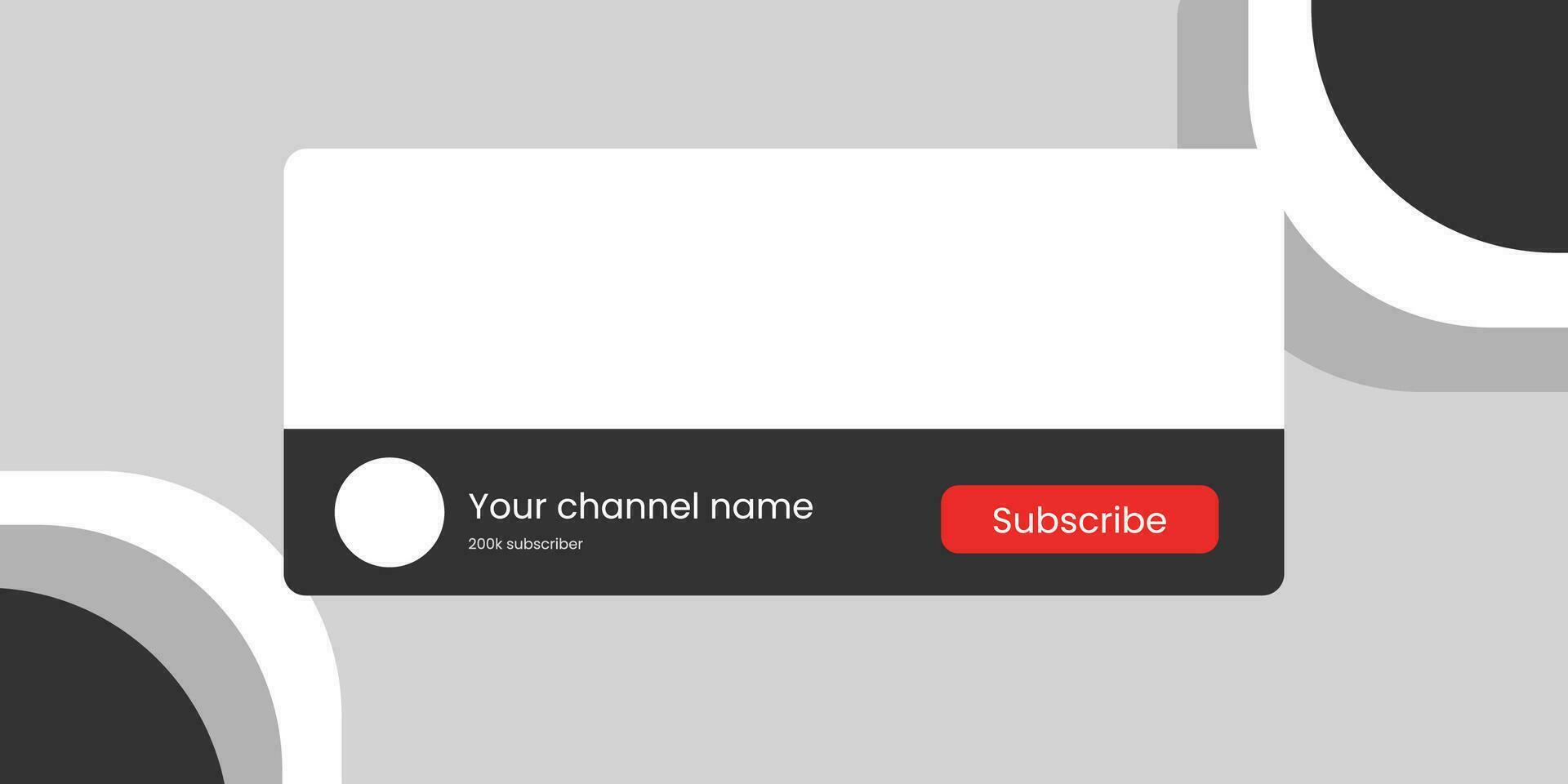 Your channel name
200k subscriber
Subscribe