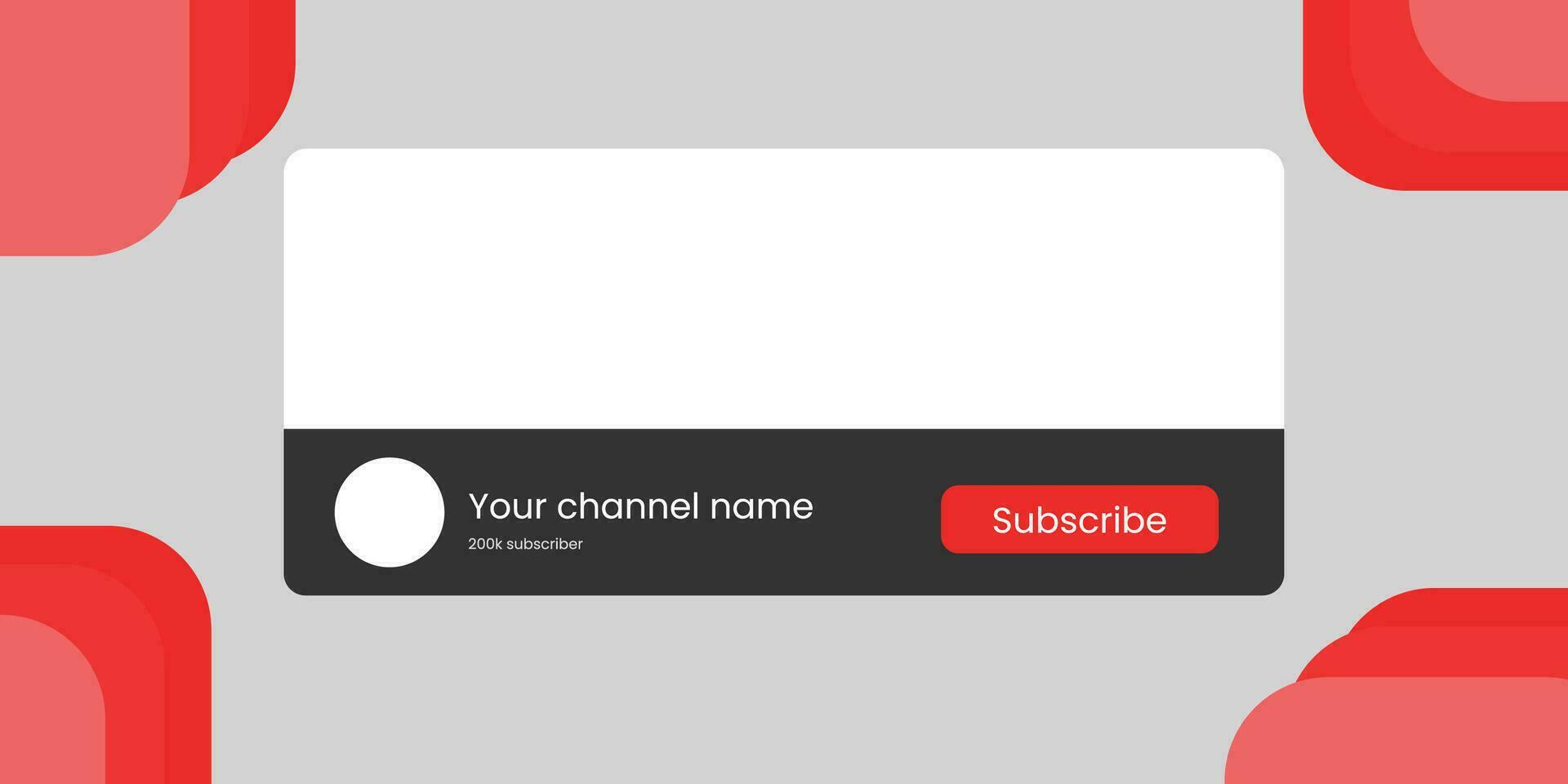 Your channel name
200k subscriber

Subscribe