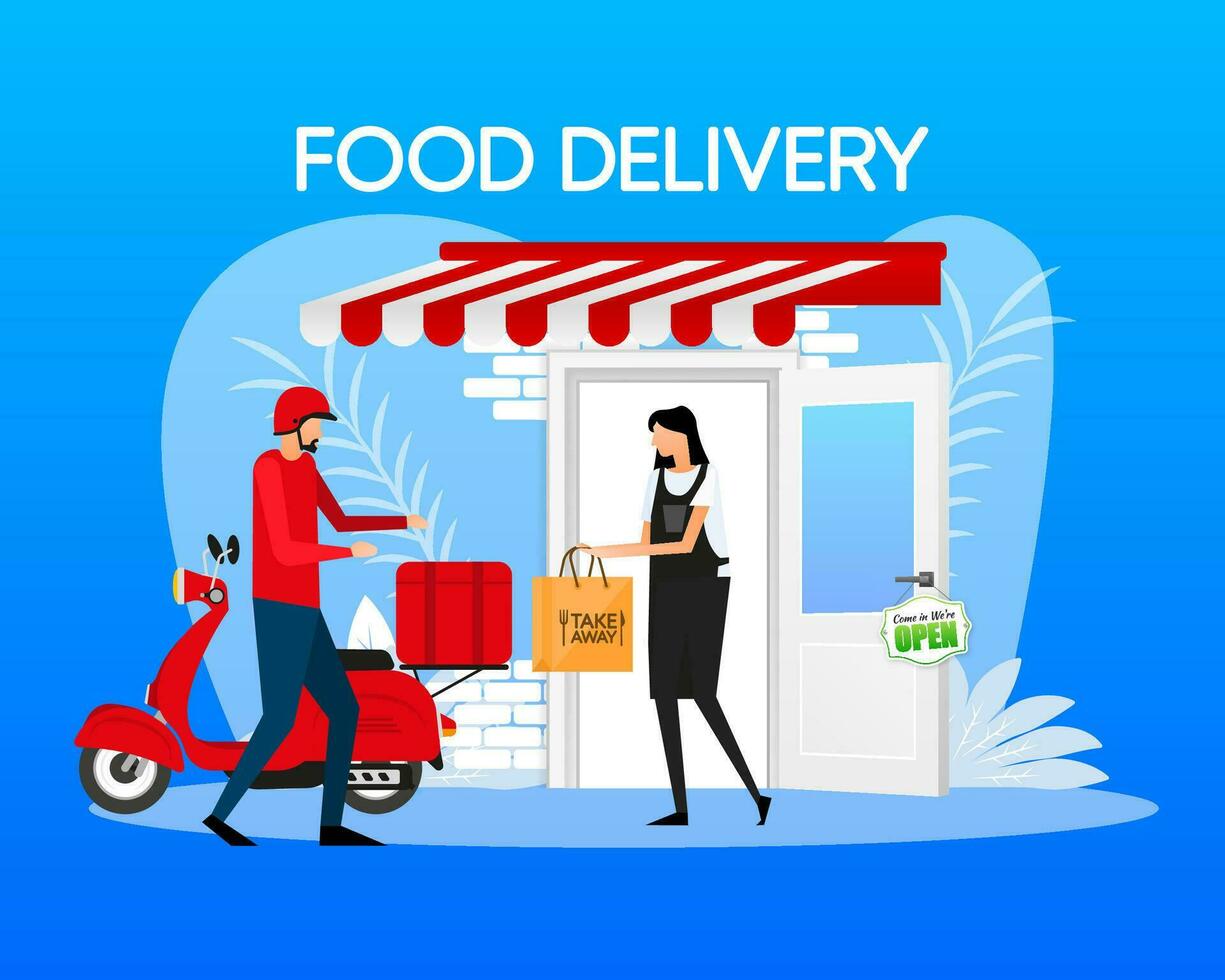 FOOD DELIVERY

TAKE AWAY

Come in We're OPEN