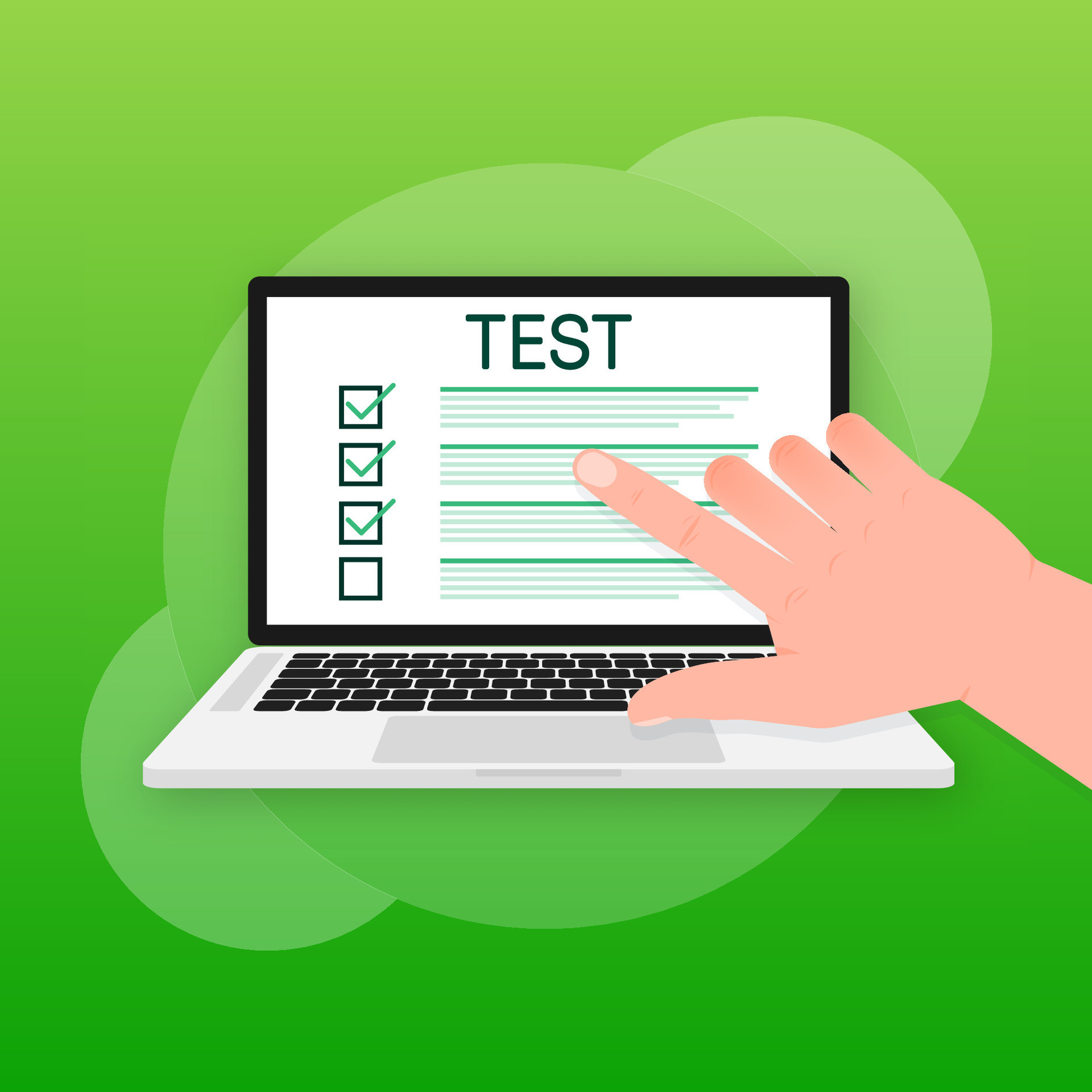 TEST