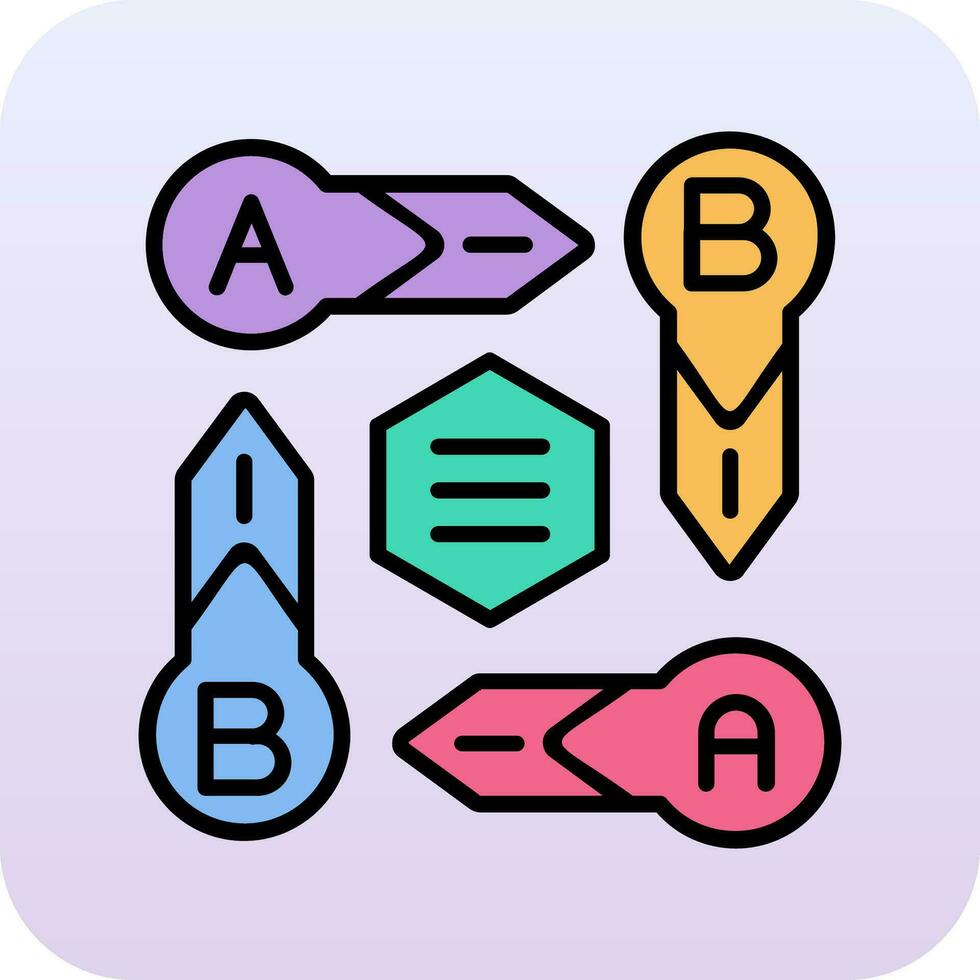 A
B
B
A