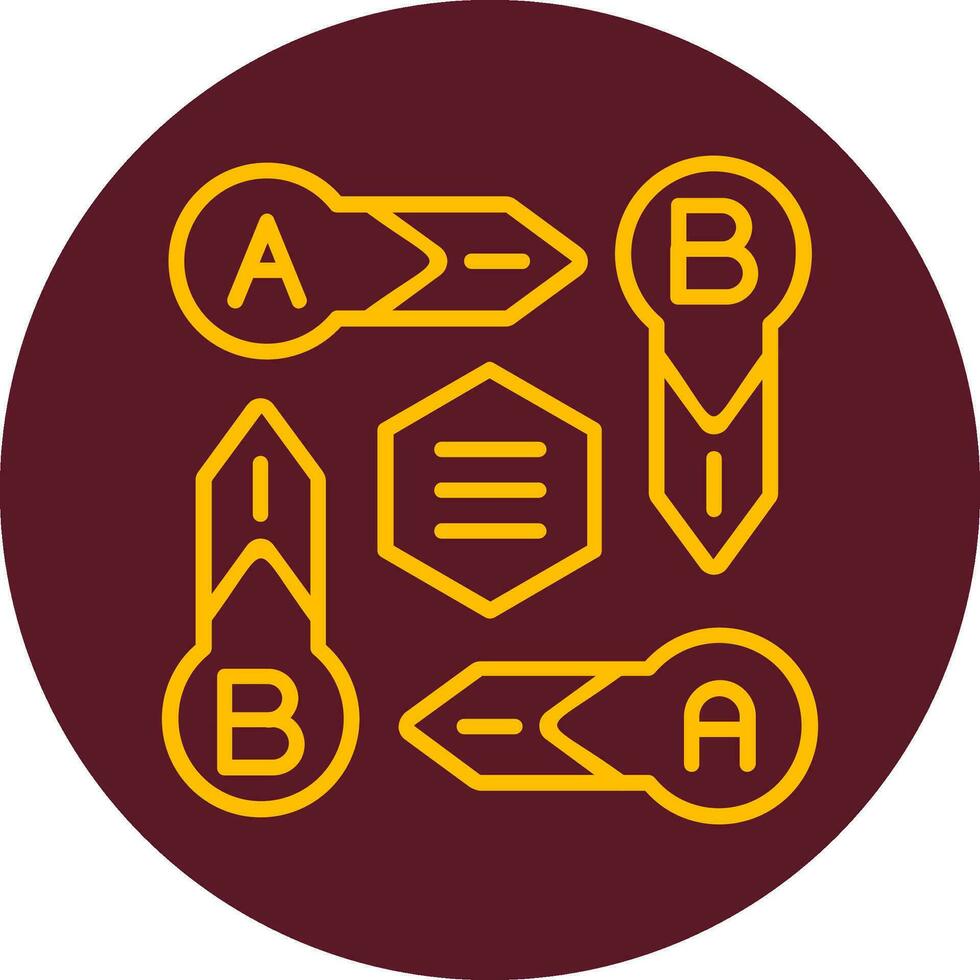 A
B
B
A