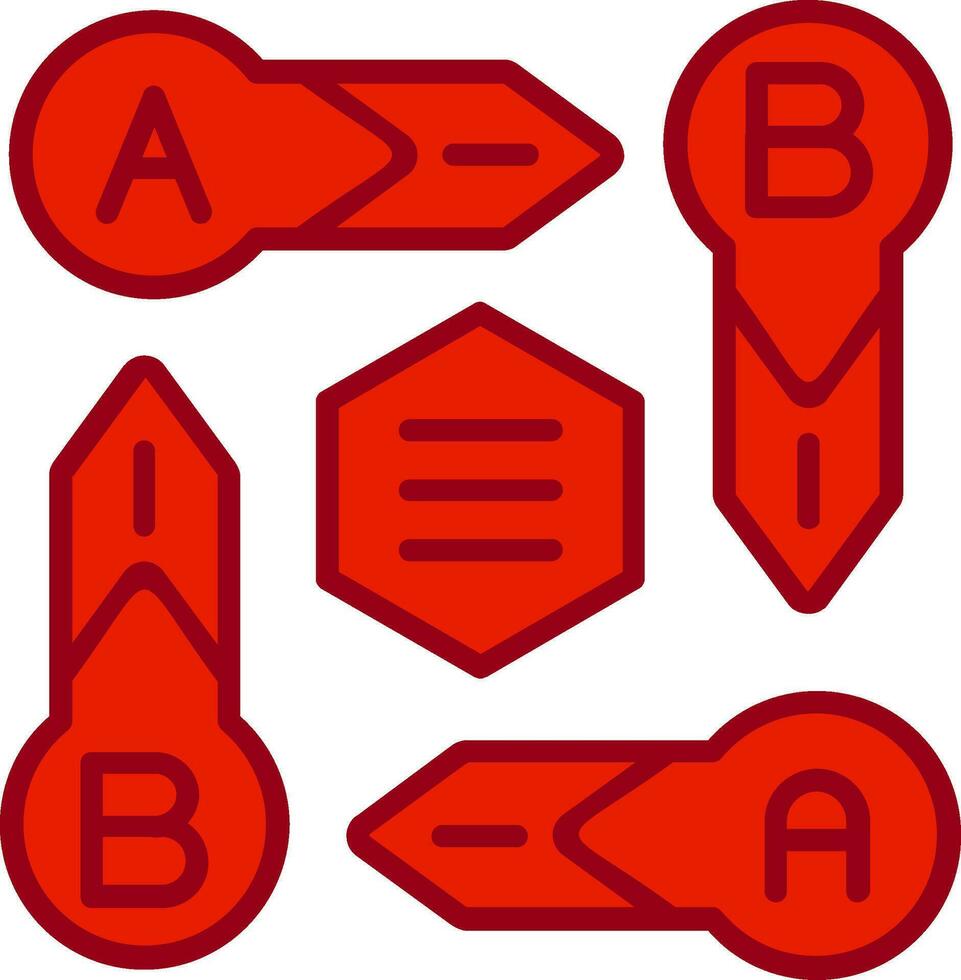 A
B
B
A