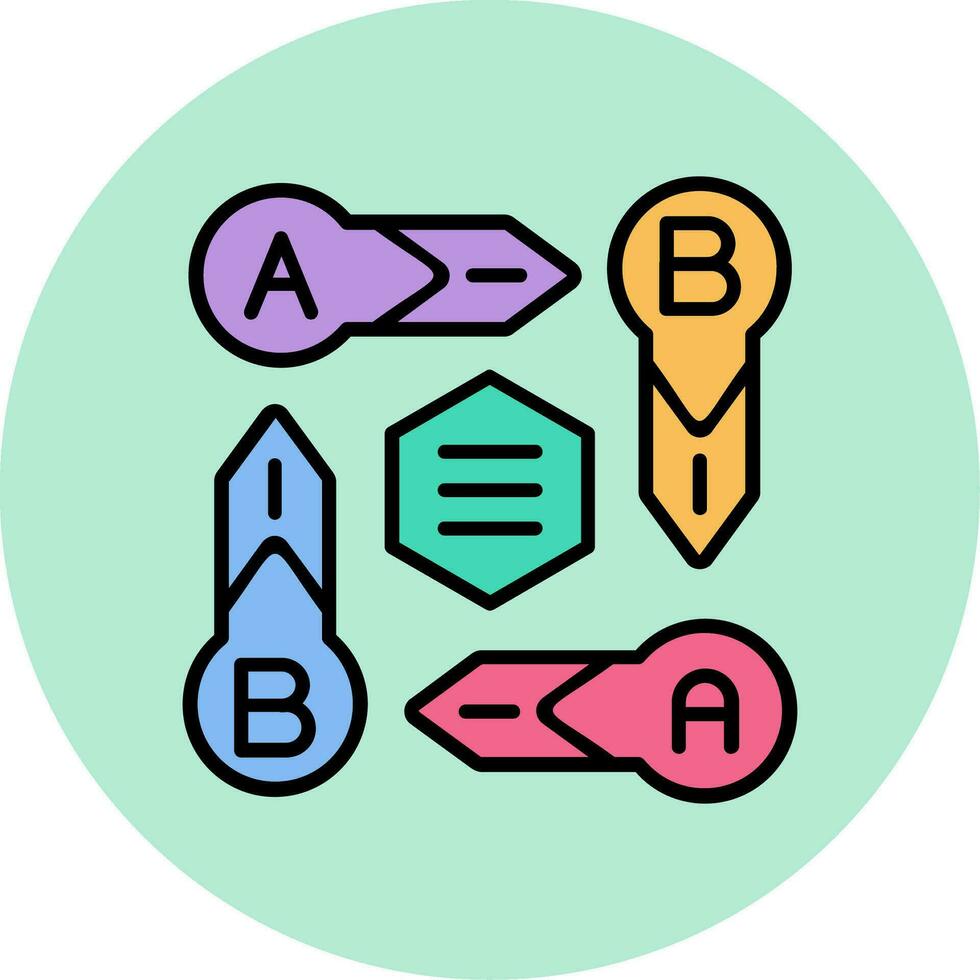 A
B
B
A