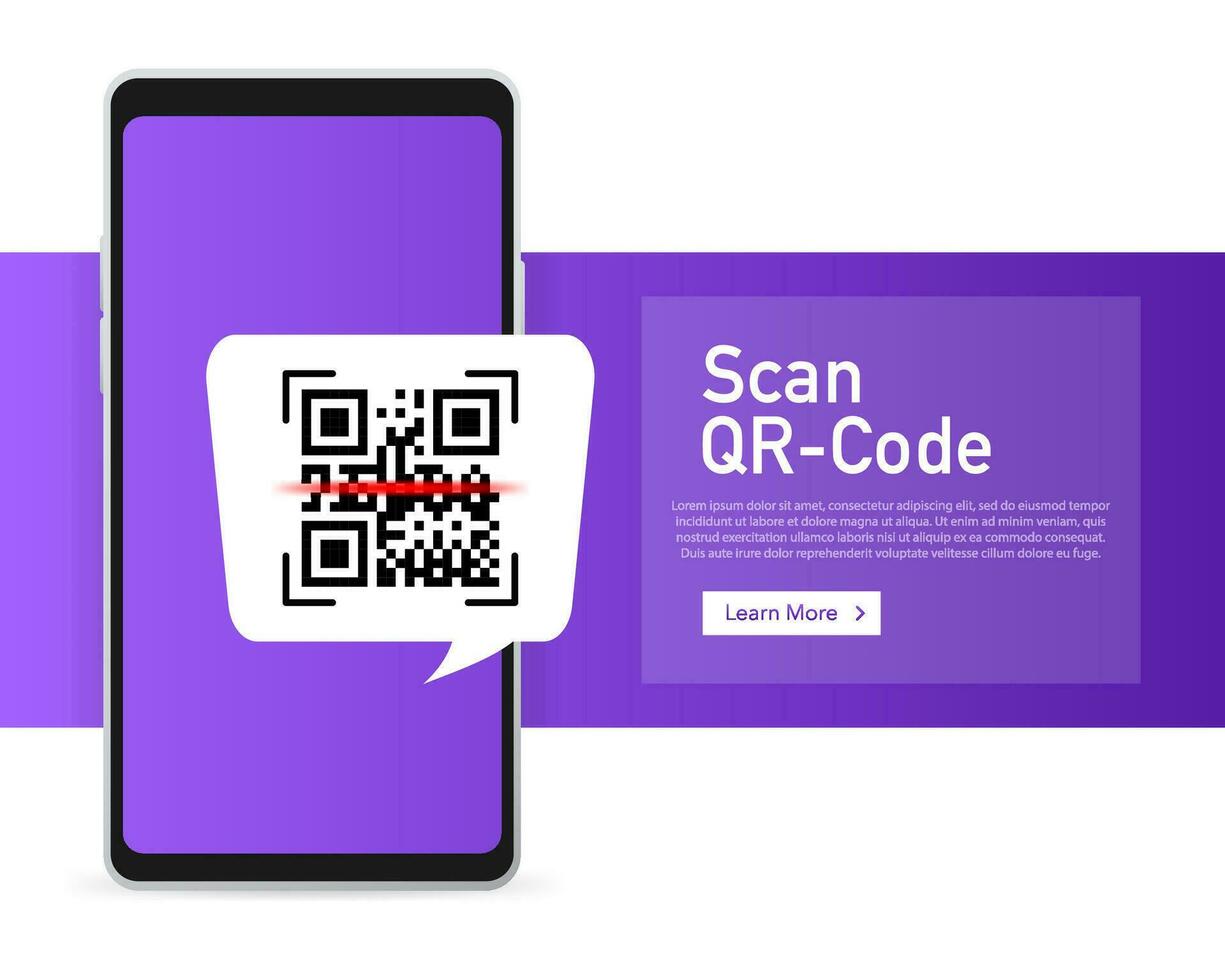 Scan
QR-Code

Lorem ipsum dolor sit amet, consectetur adipiscing elit, sed do eiusmod tempor incididunt ut labore et dolore magna ut aliqua. Ut enim ad minim veniam, quis nostrud exercitation ullamco laboris nisi ut aliquip ex ea commodo consequat. Duis aute irure dolor reprehenderit voluptate velitesse cillum dolore eu fuge.

Learn More