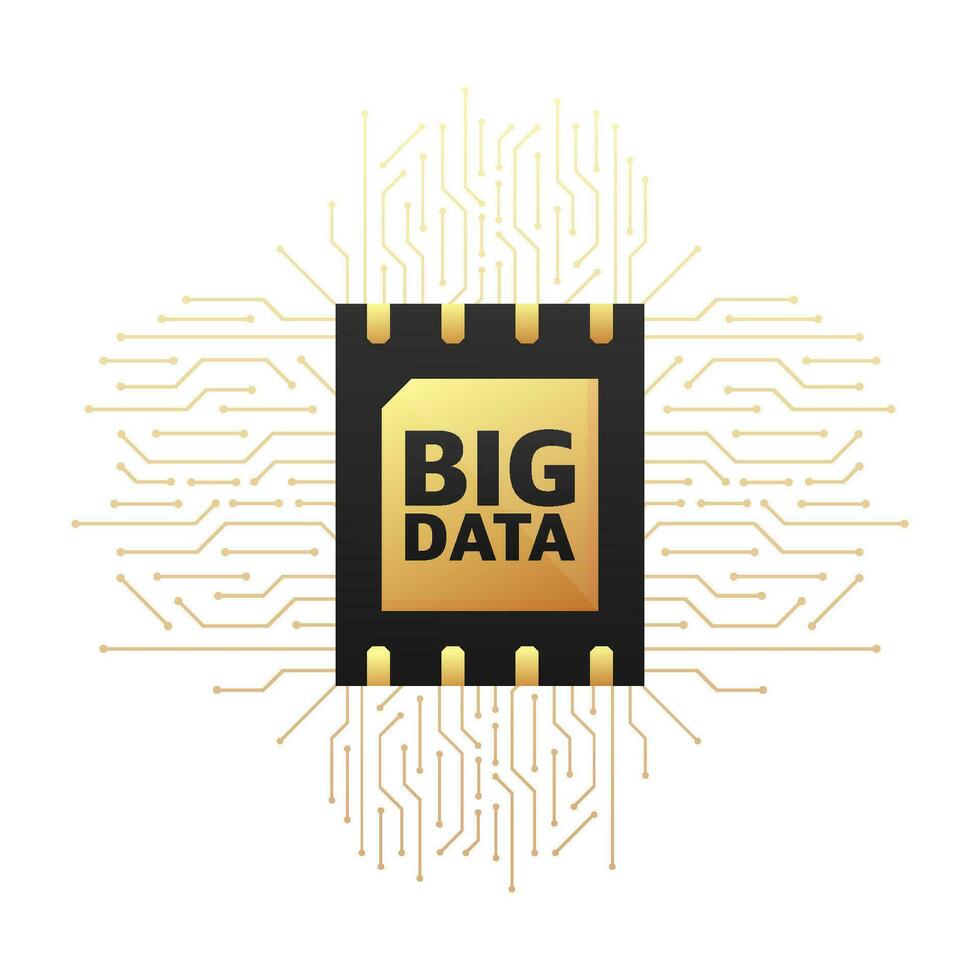 BIG
DATA