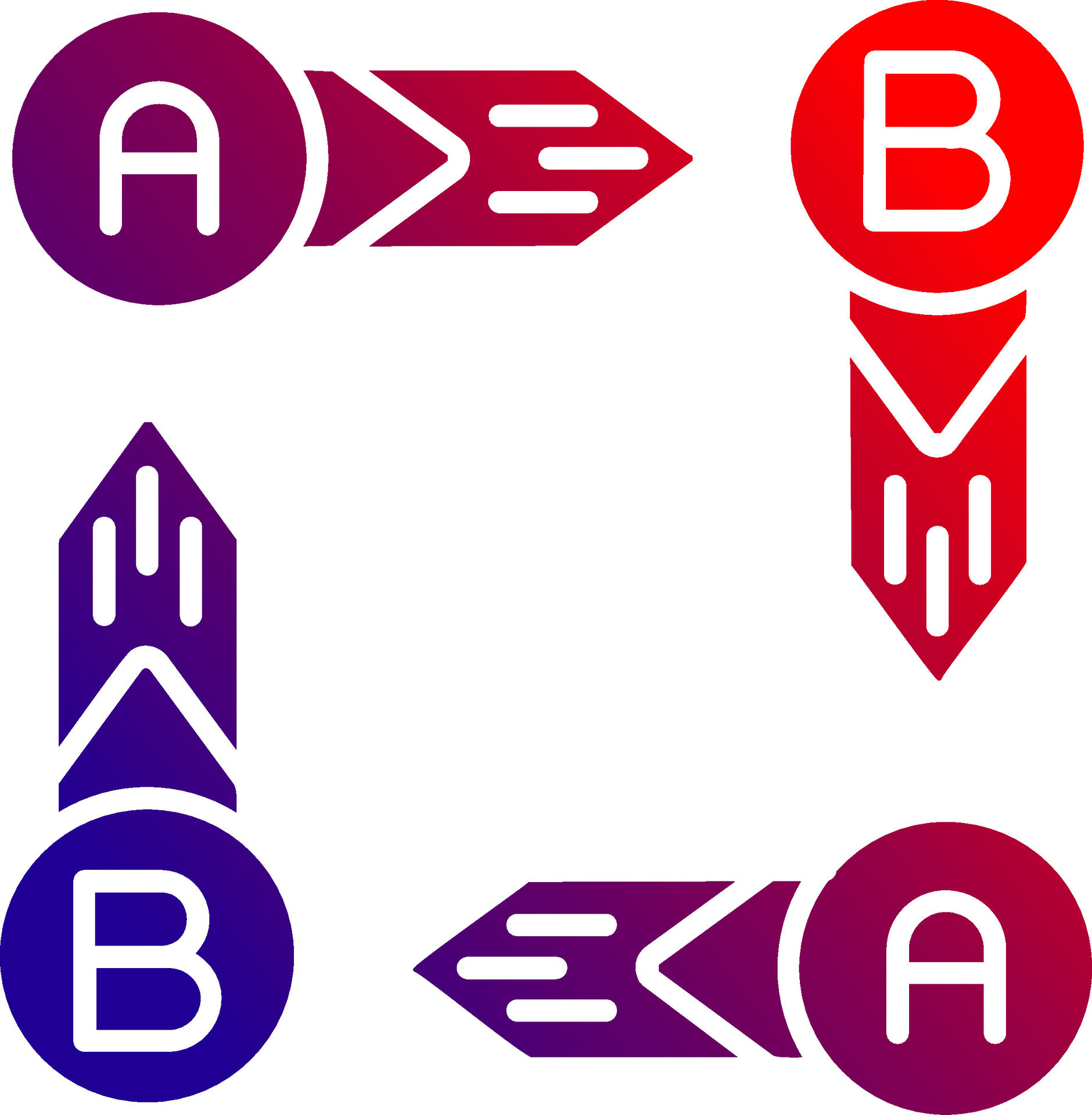 A B
B A