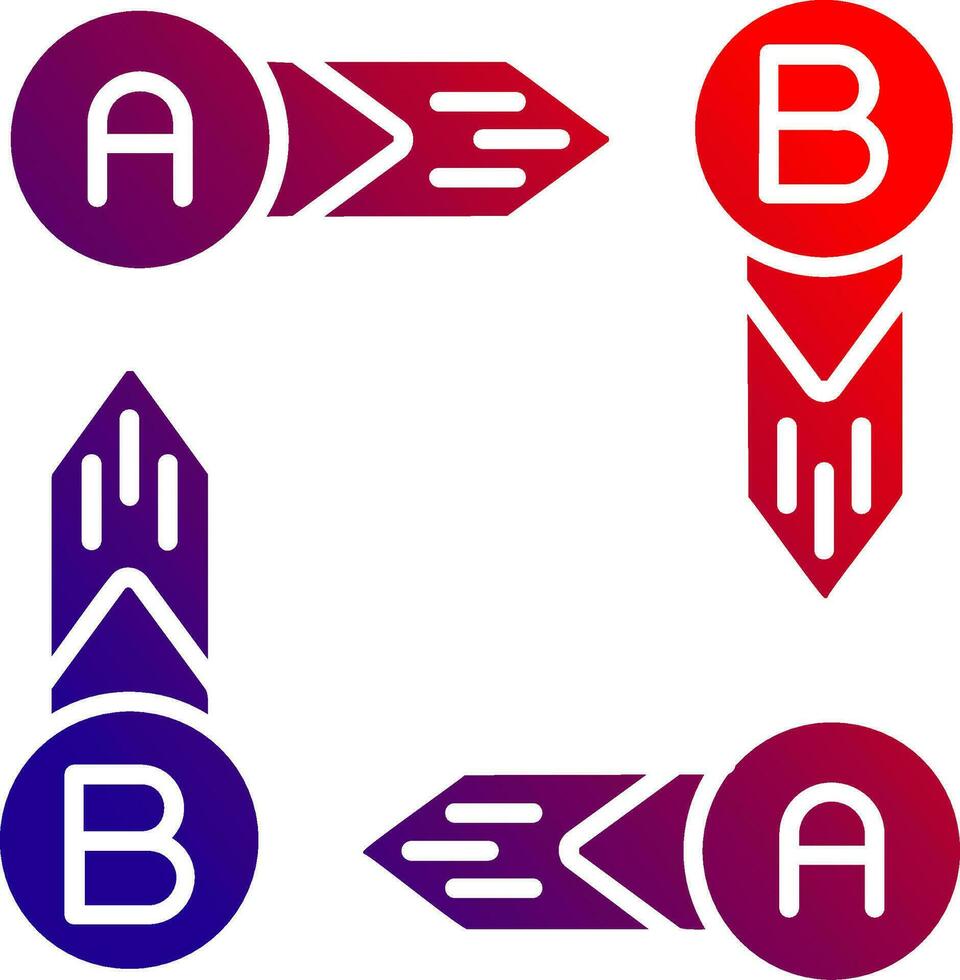 A
B
B
A