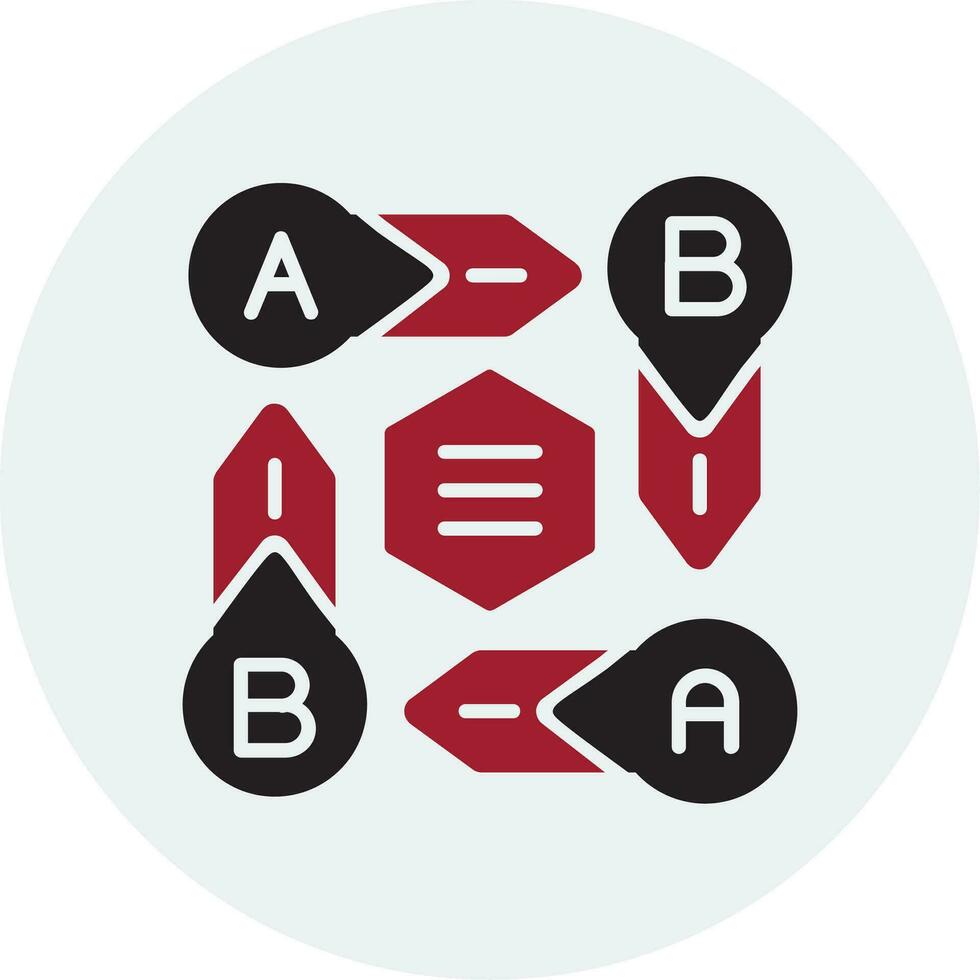 A B
B A