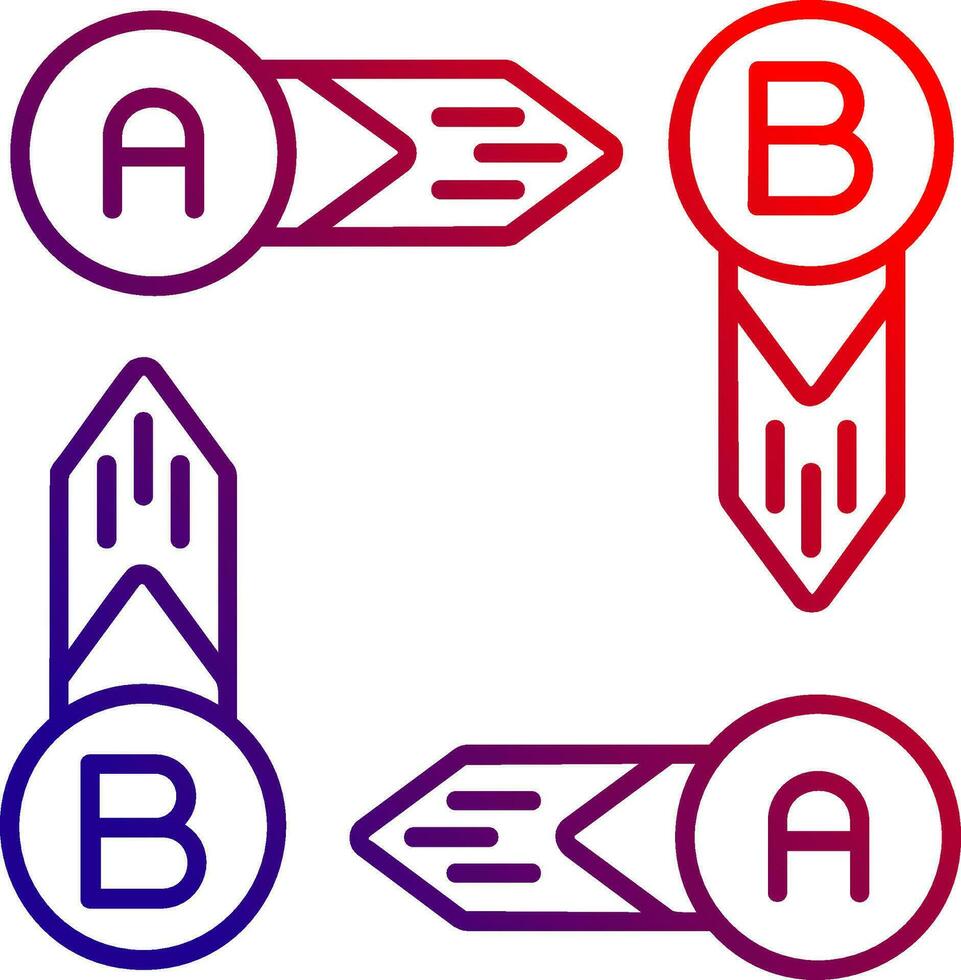 A
B
B
A