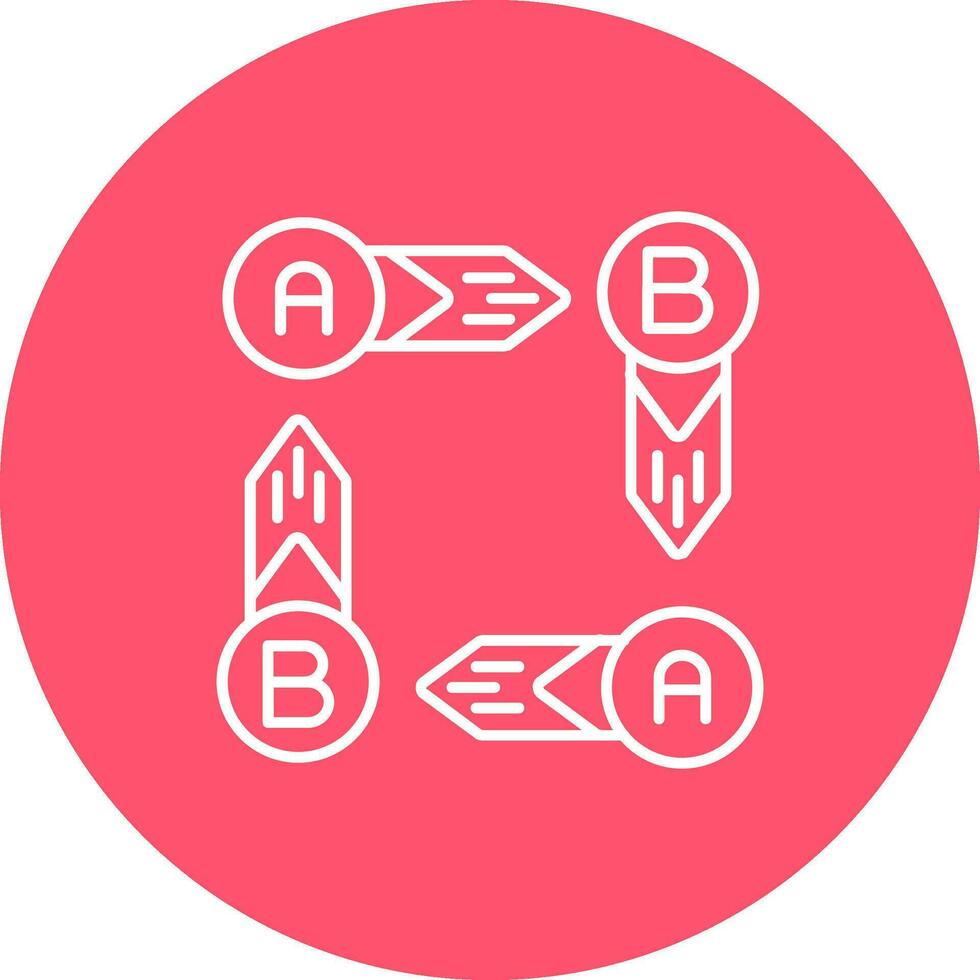 A
B
B
A