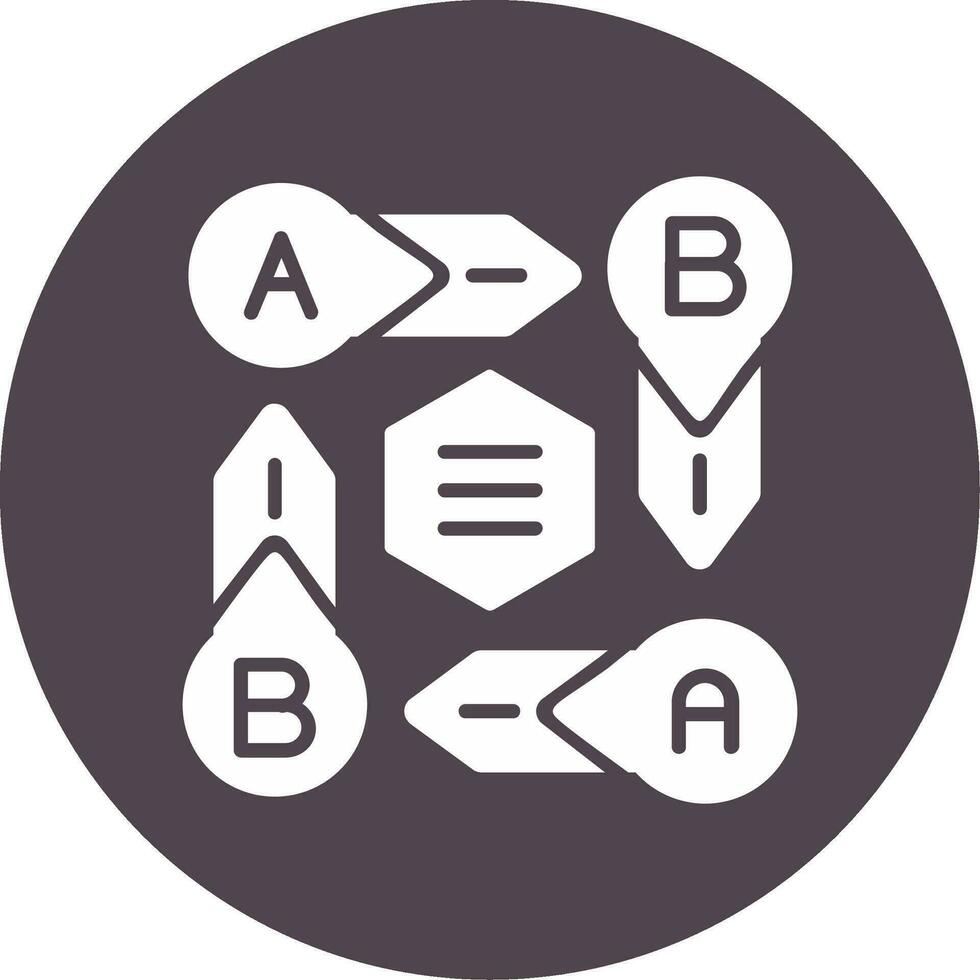 A
B
B
A