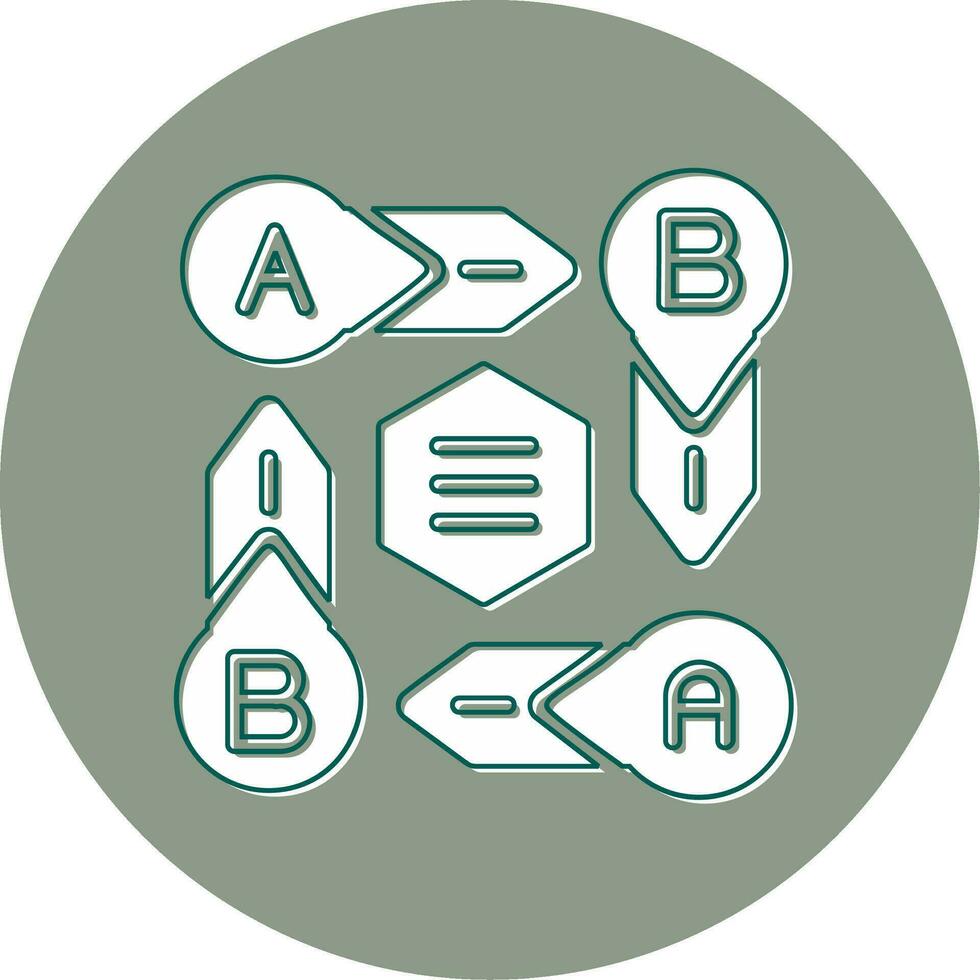 A
B
B
A