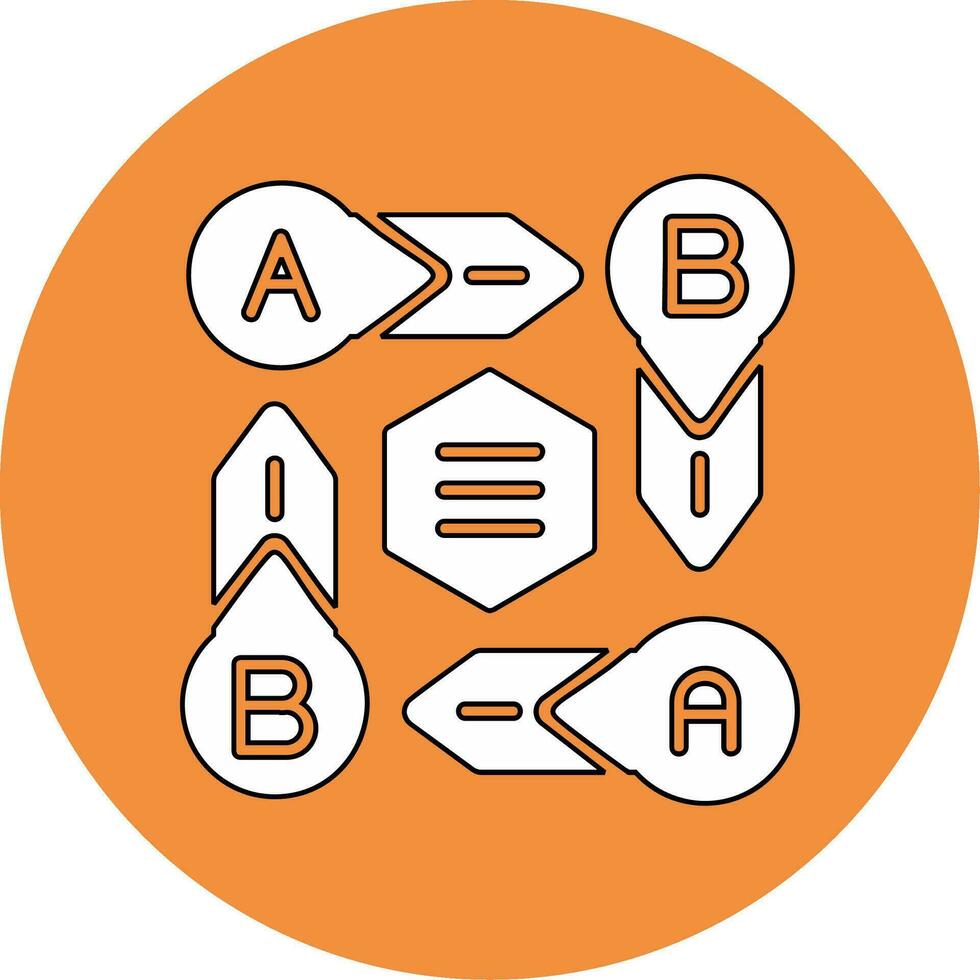 A
B
B
A