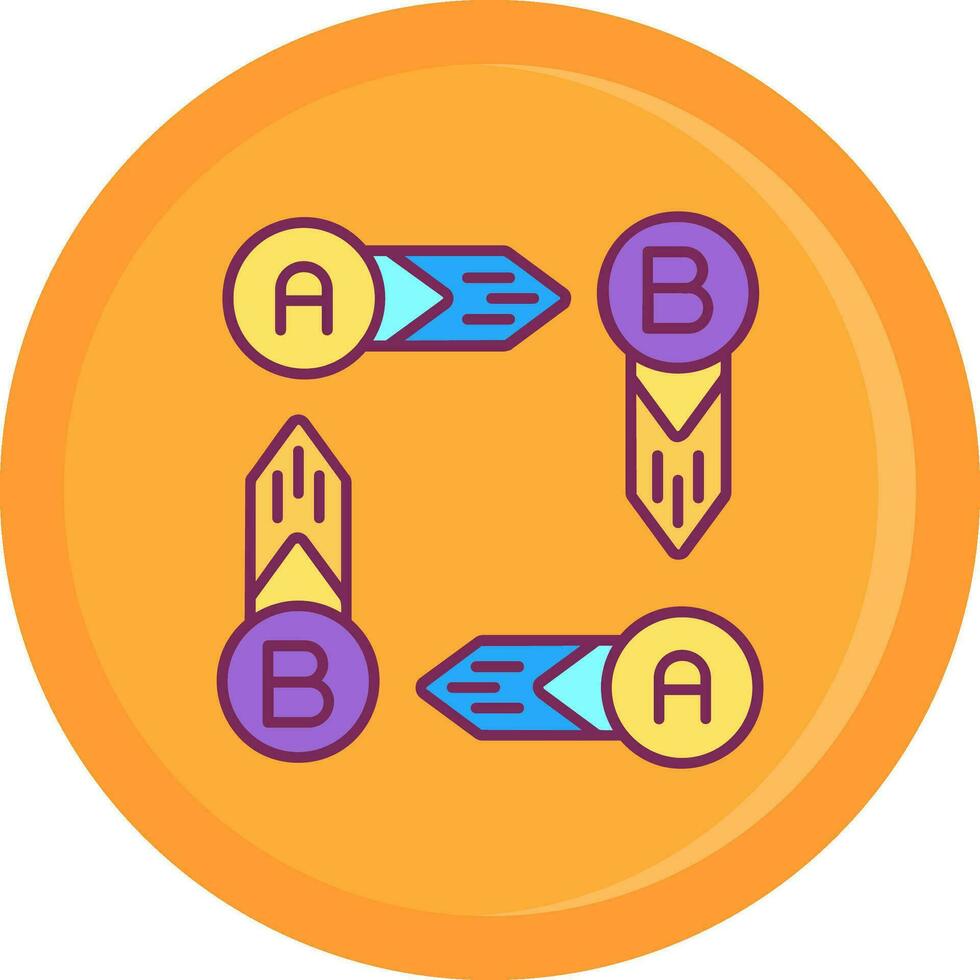 A
B
B
A