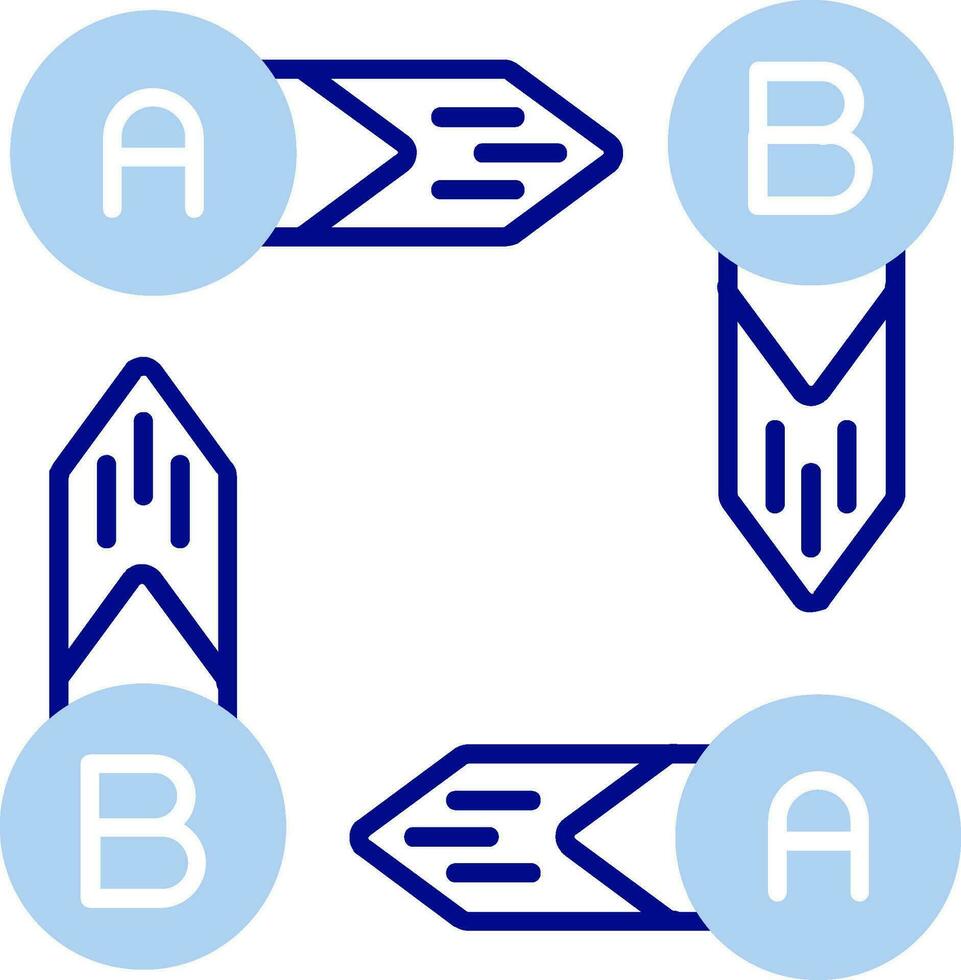 A
B
B
A