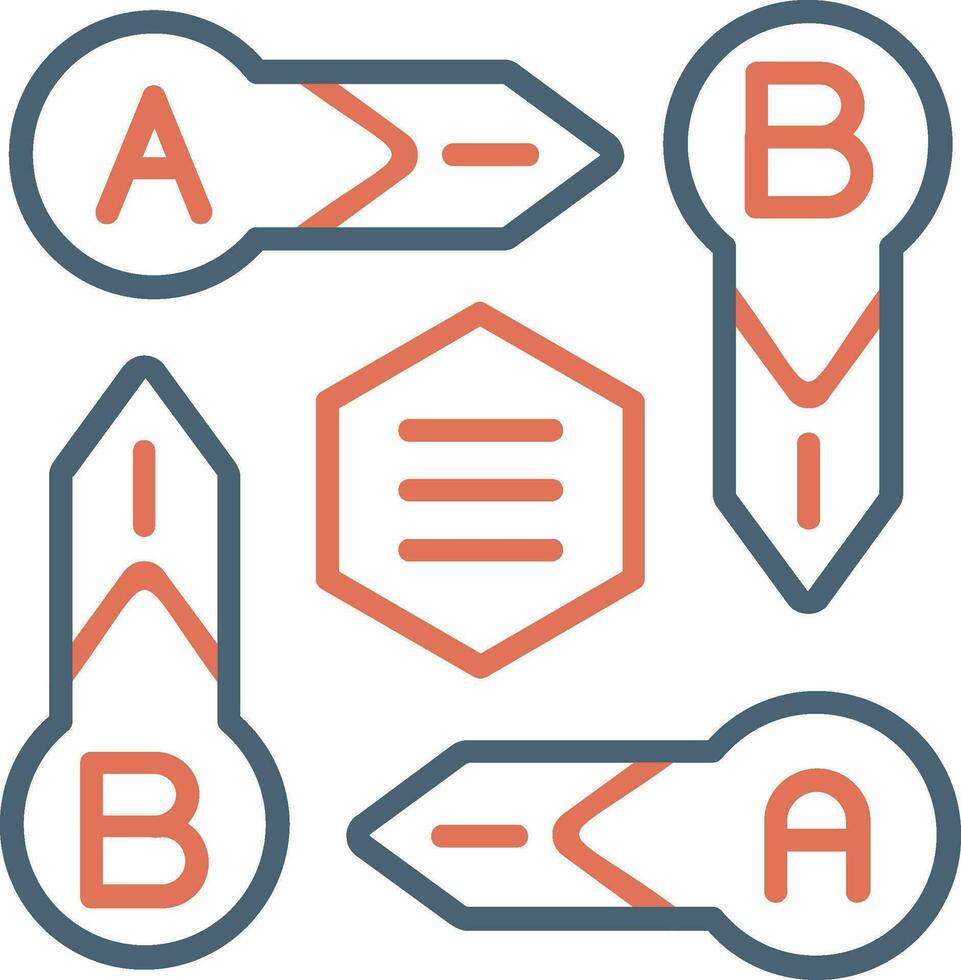 A
B
B
A