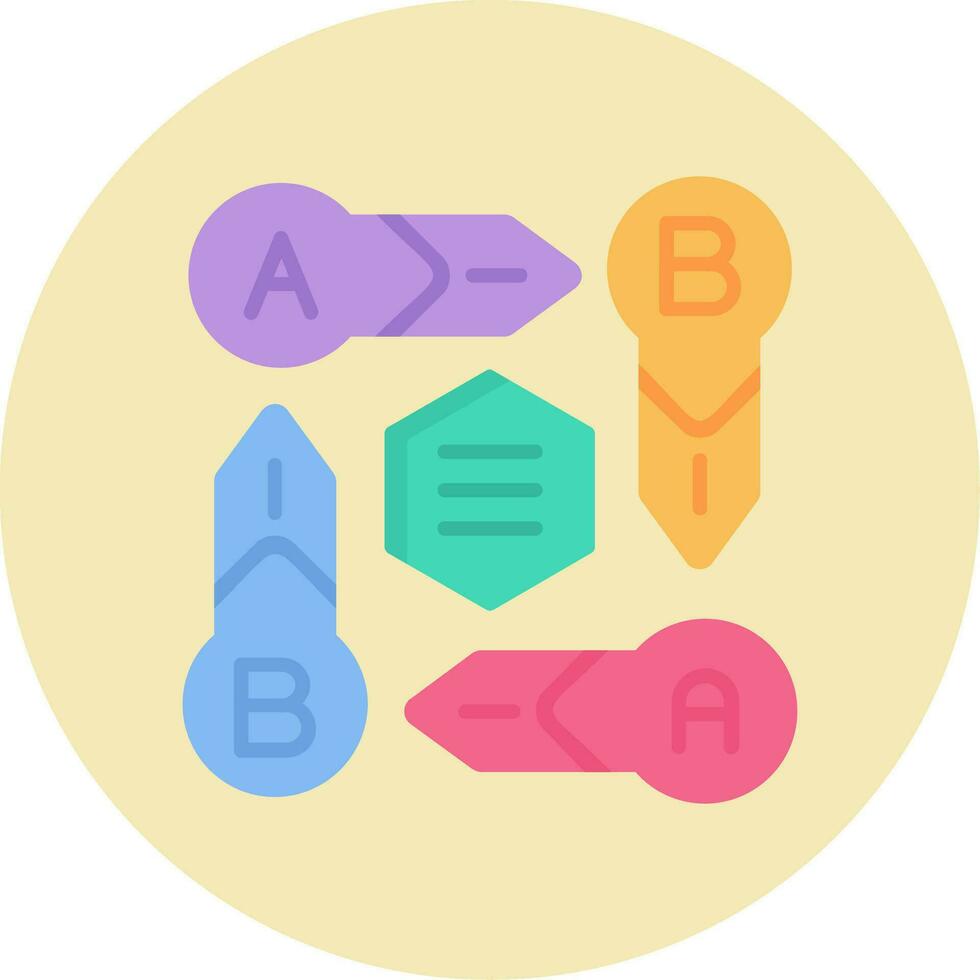 A
B
B
A