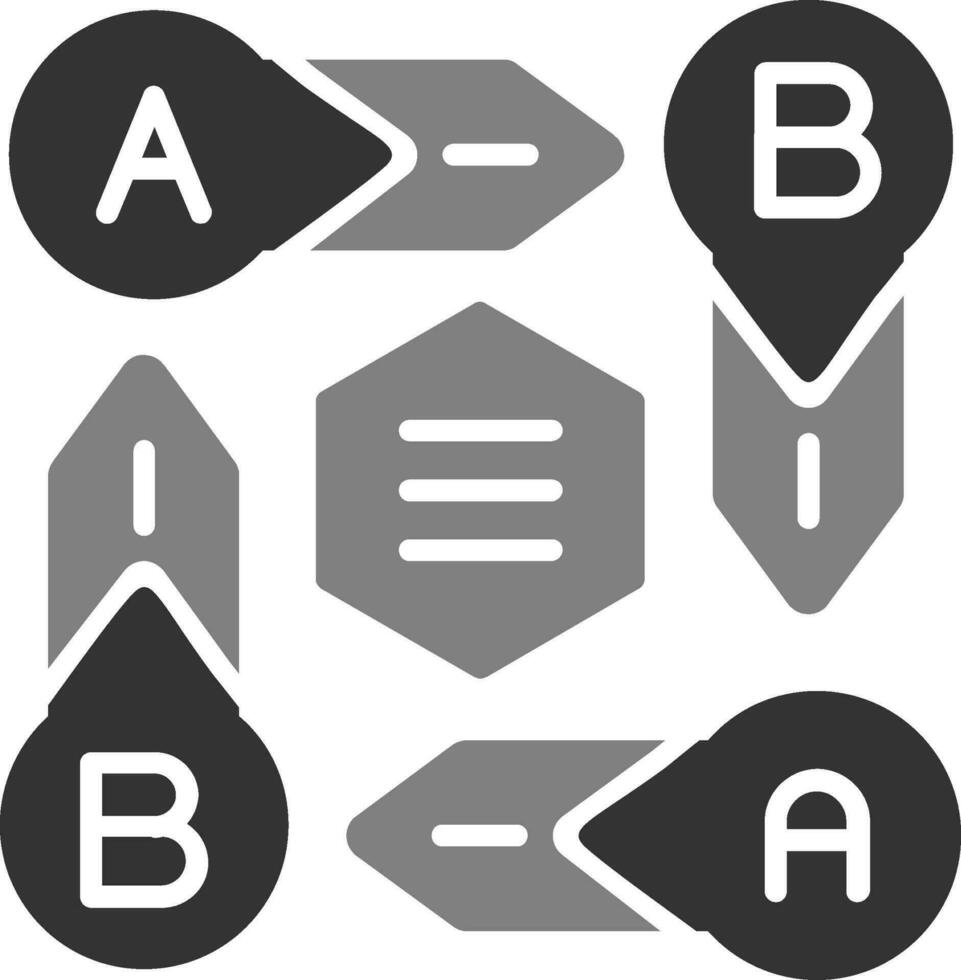 A
B
B
A