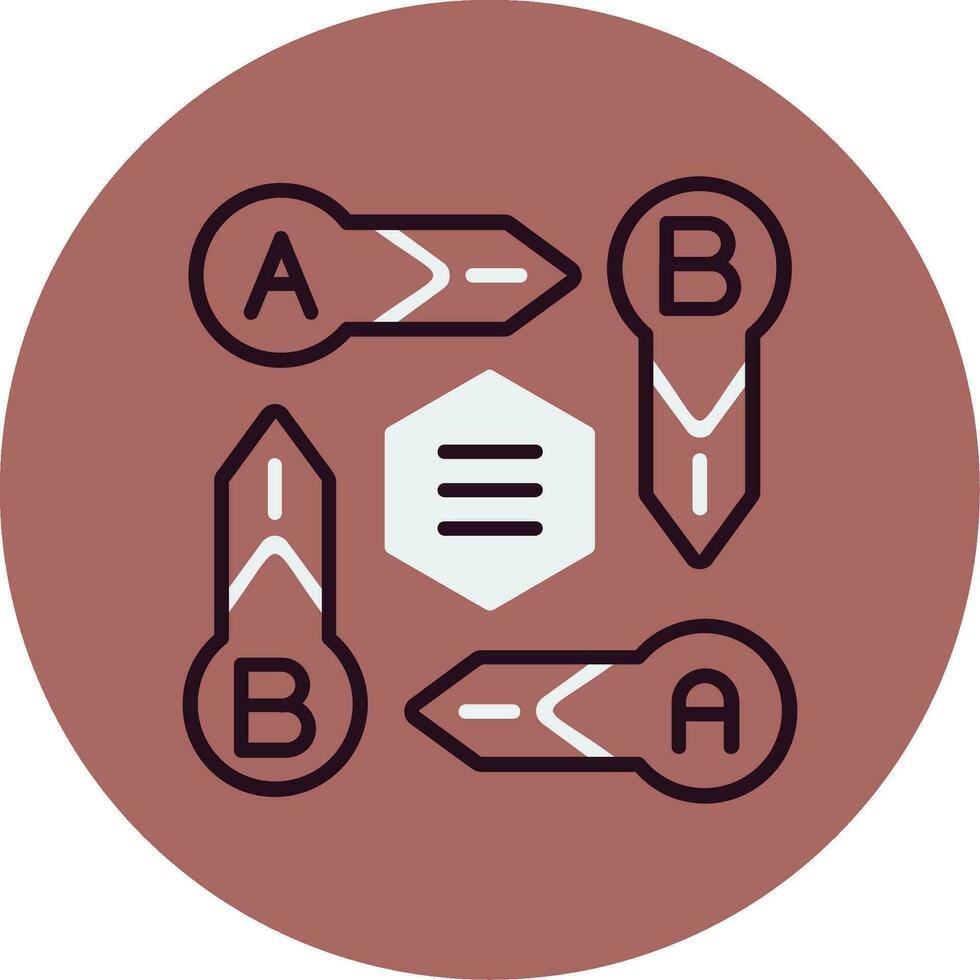 A
B
B
A