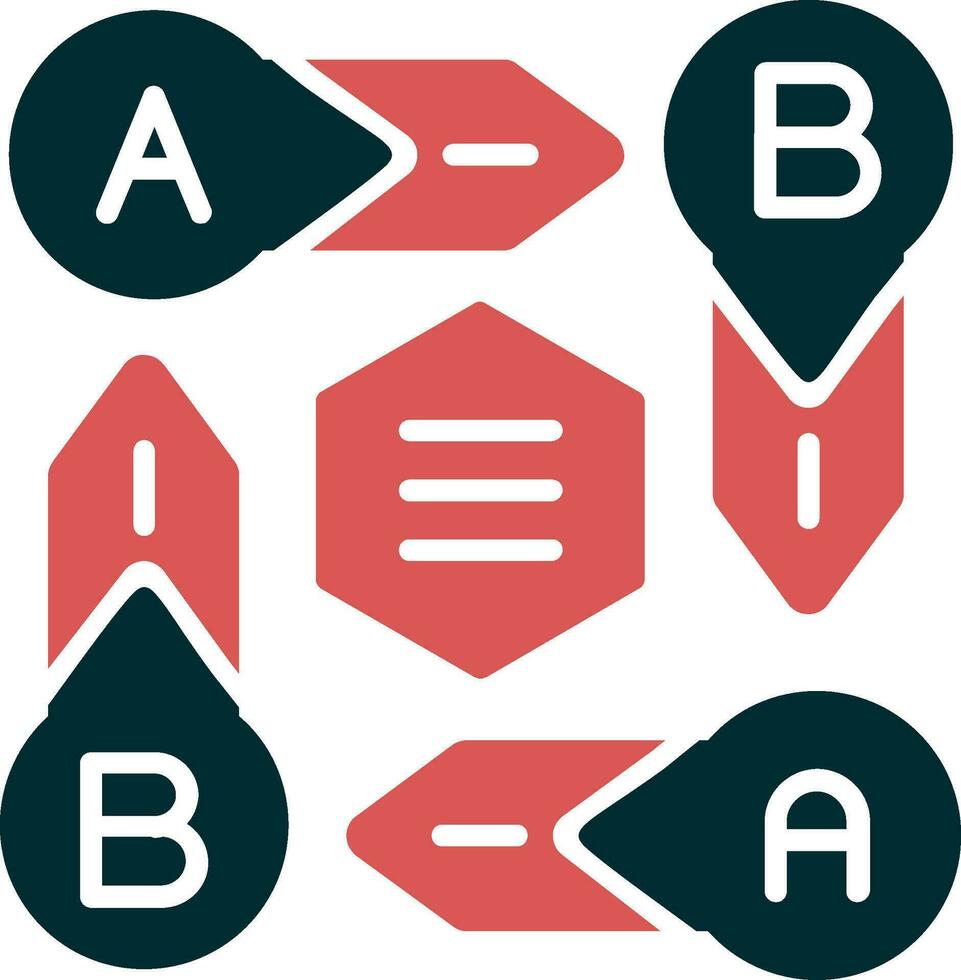 A

B

B

A